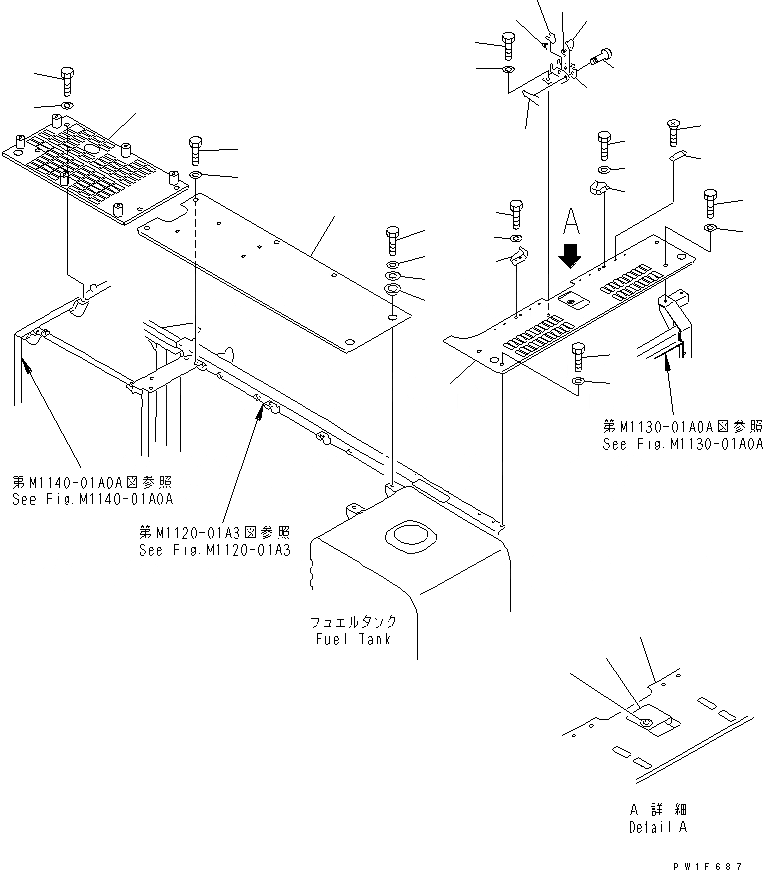 A

第M1130-01A0A図参照
See Fig.M1130-01A0A

第M1140-01A0A図参照
See Fig.M1140-01A0A

第M1120-01A3図参照
See Fig.M1120-01A3

フュエルタンク
Fuel Tank

A 詳細
Detail A

PW1F687