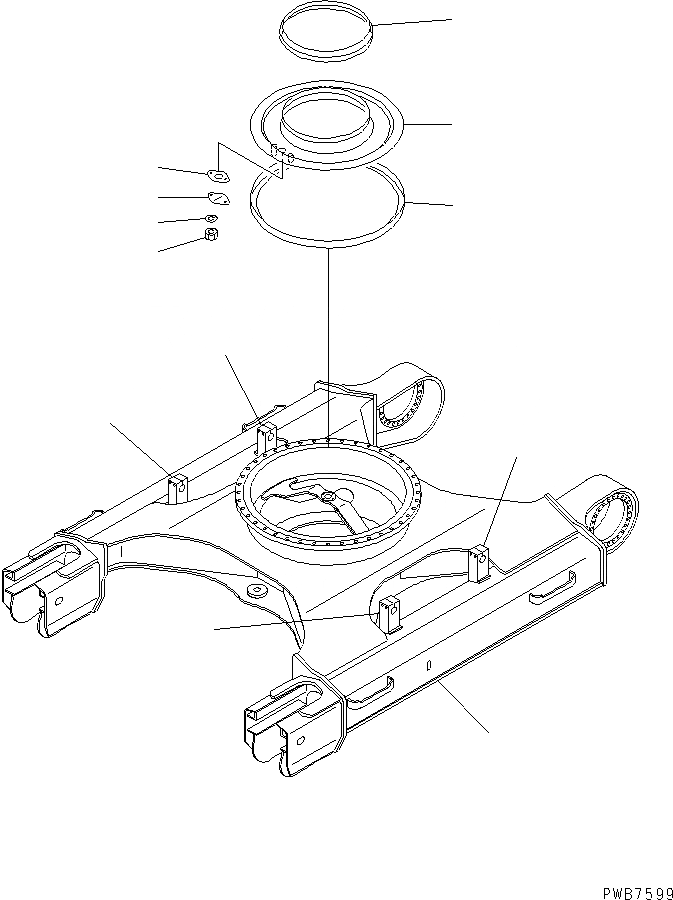 PWB7599