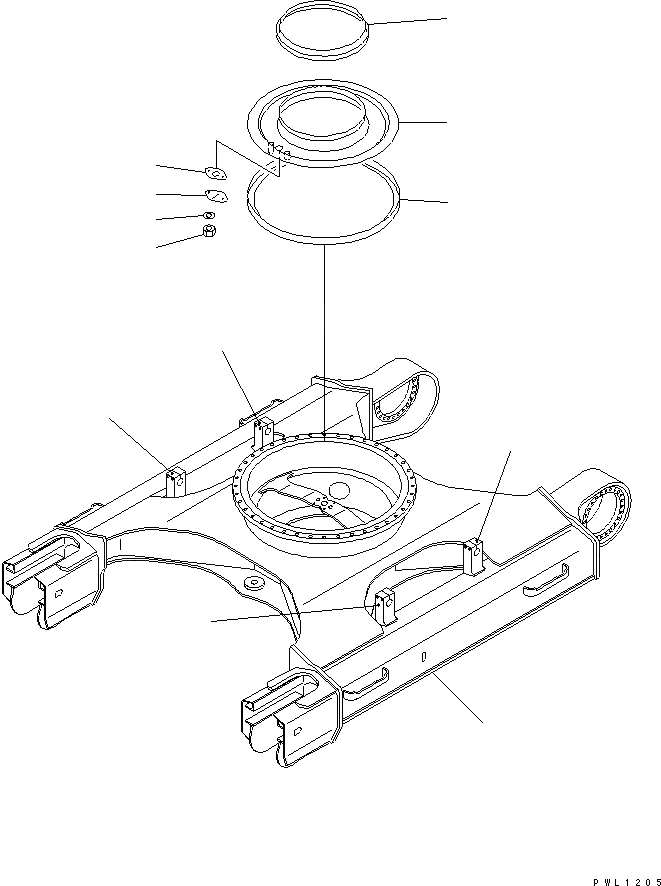 PWL1205