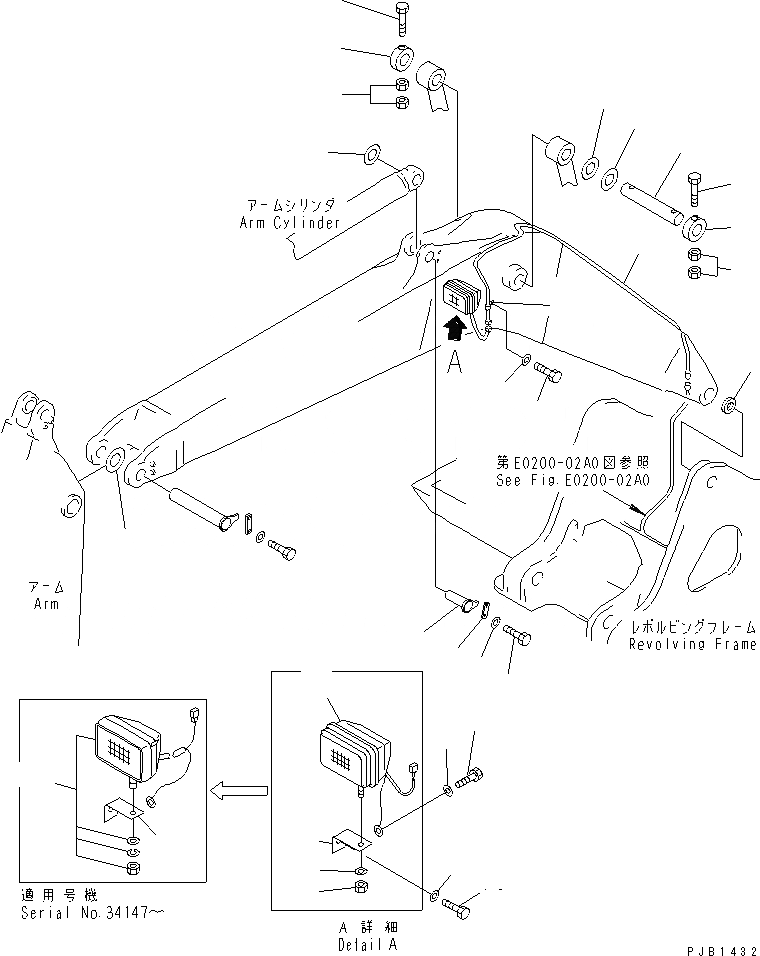 アームシリンダ
Arm Cylinder

A

第E0200-02A0図参照
See Fig.E0200-02A0

アーム
Arm

レボルビングフレーム
Revolving Frame

適用号機
Serial No.34147～

A 詳細
Detail A

PJB1432