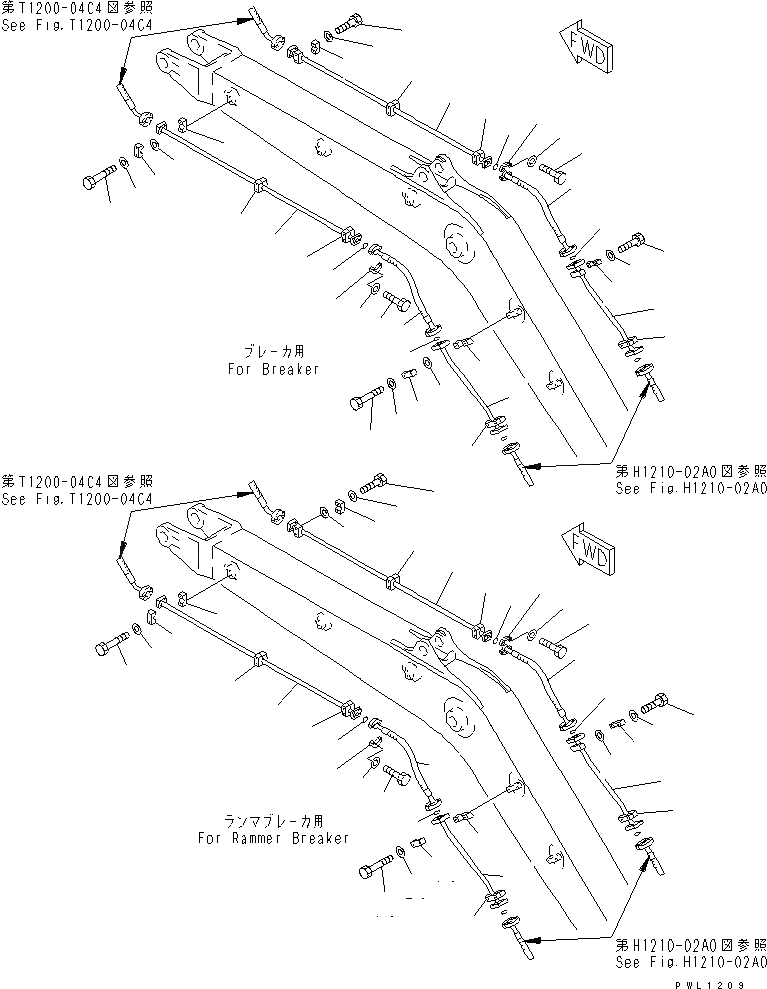 第T1200-04C4図参照
See Fig.T1200-04C4

FWD

ブレーカ用
For Breaker

第H1210-02A0図参照
See Fig.H1210-02A0

第T1200-04C4図参照
See Fig.T1200-04C4

FWD

ランマブレーカ用
For Rammer Breaker

第H1210-02A0図参照
See Fig.H1210-02A0

PWL1209