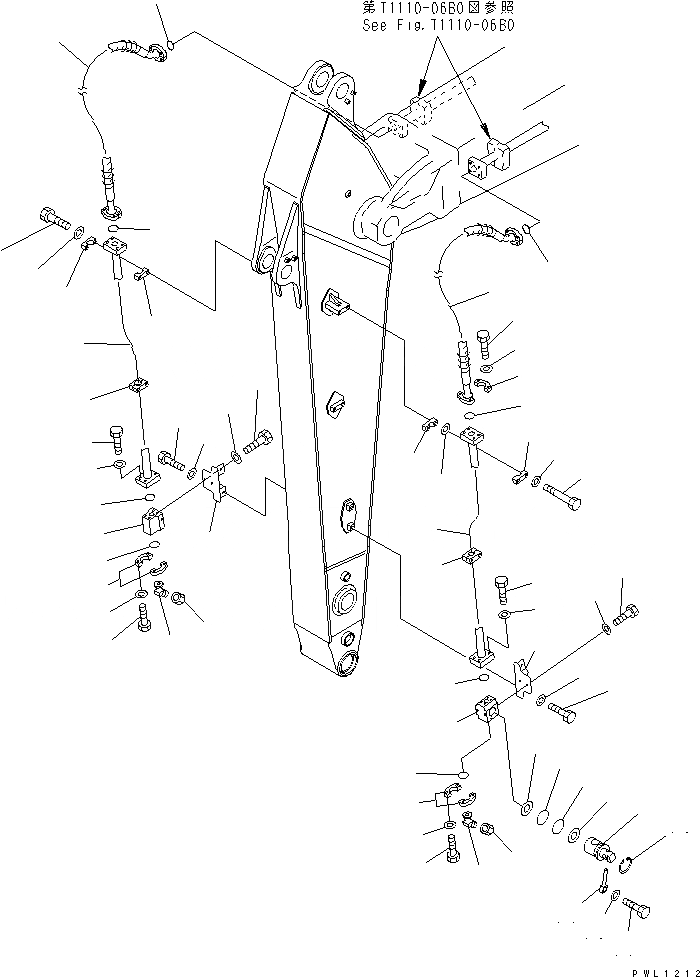 第T1110-06B0図参照
See Fig.T1110-06B0

PWL1212