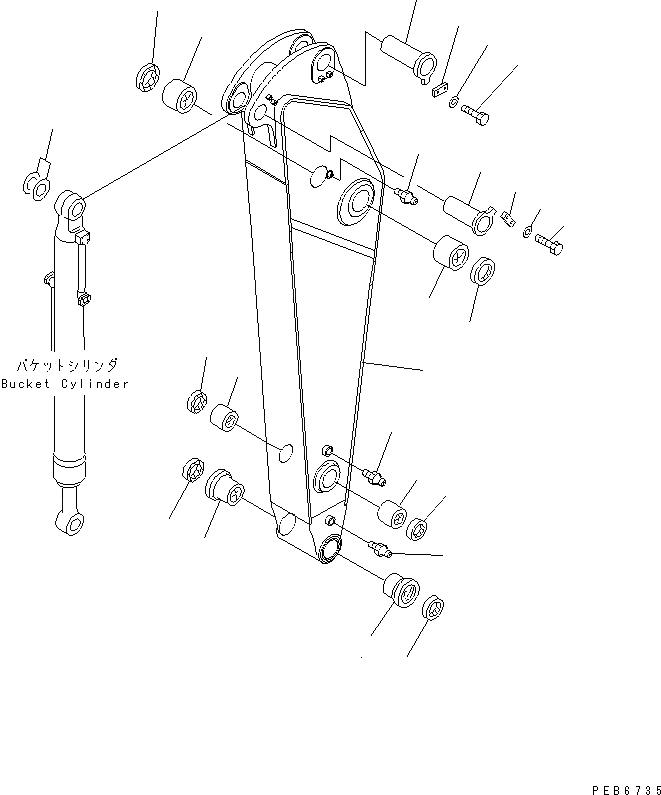 バケットシリンダ
Bucket Cylinder

PEB6735