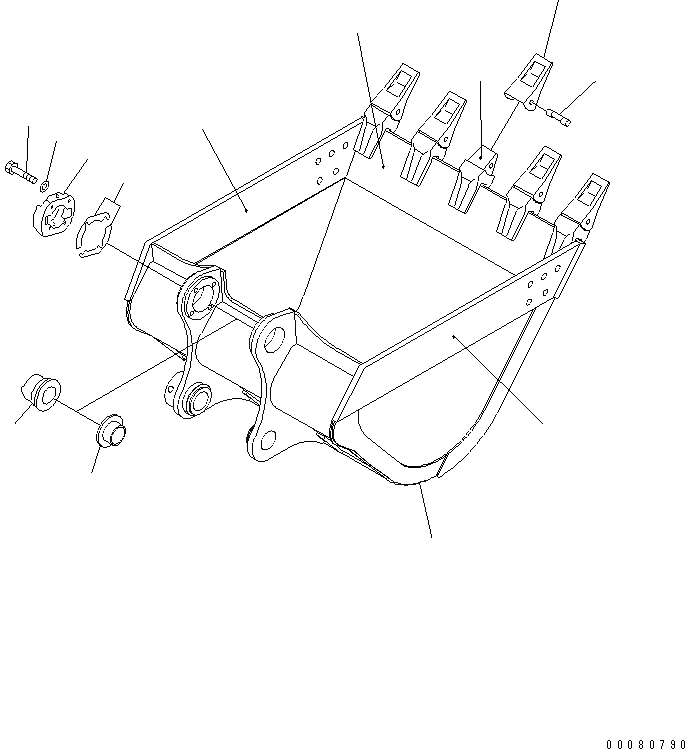 00080790