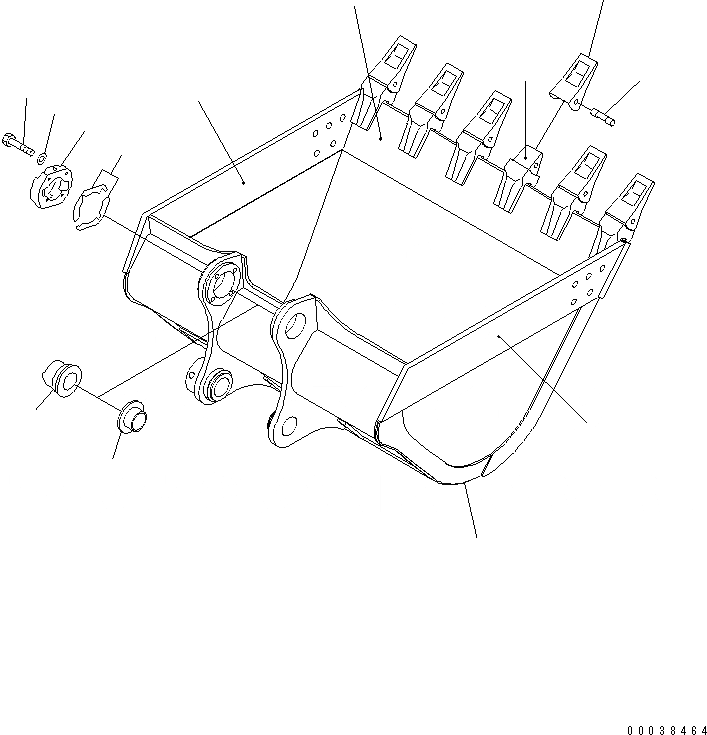 00038464