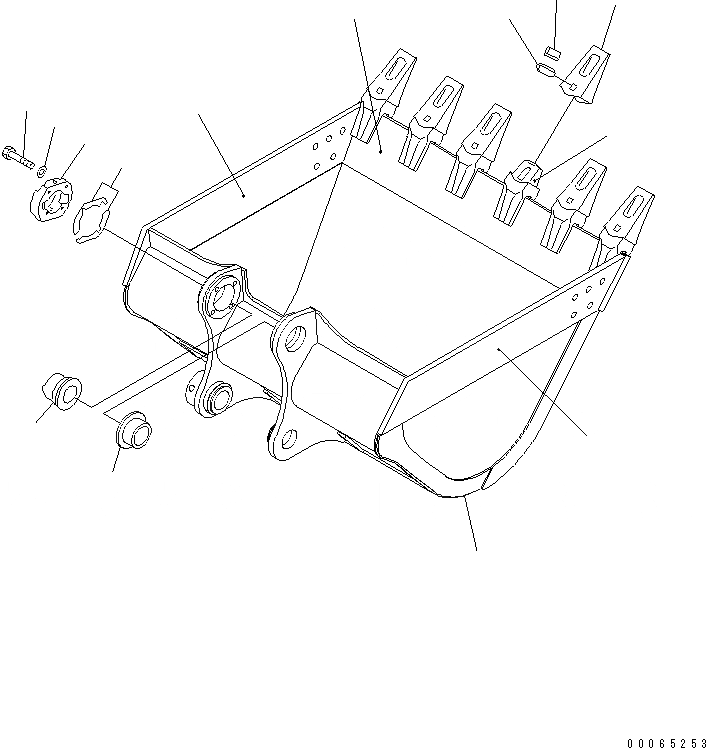 00065253