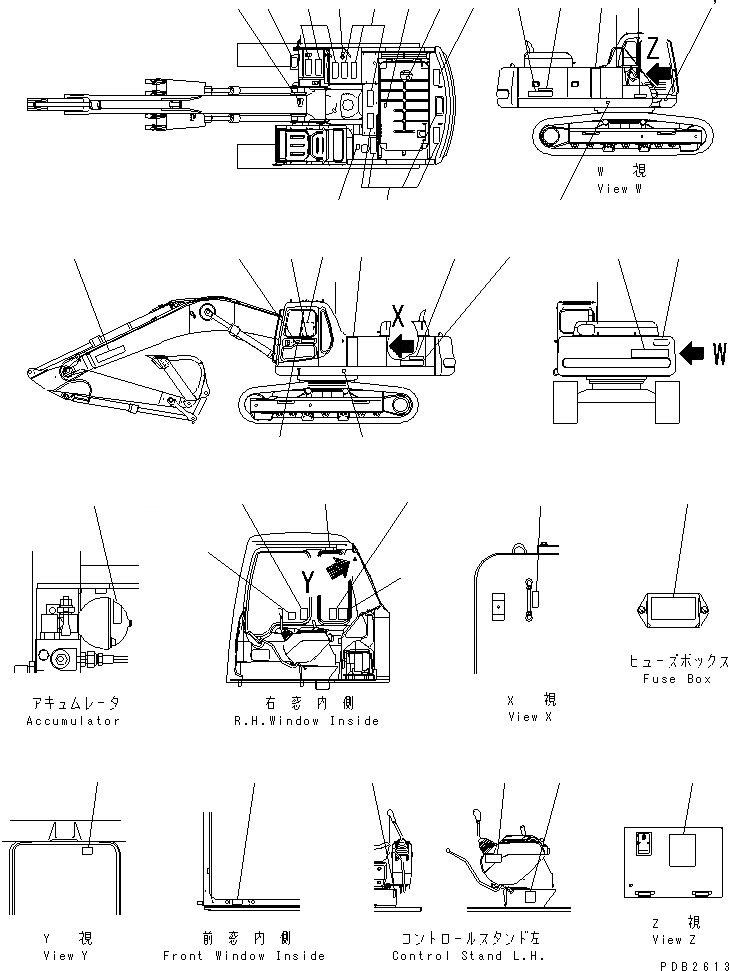 Z
W 視
View W

X

W

Y

アキュムレータ
Accumulator

右窓内側
R.H.Window Inside

X 視
View X

ヒューズボックス
Fuse Box

Y 視
View Y

前窓内側
Front Window Inside

コントロールスタンド左
Control Stand L.H.

Z 視
View Z

PDB2613