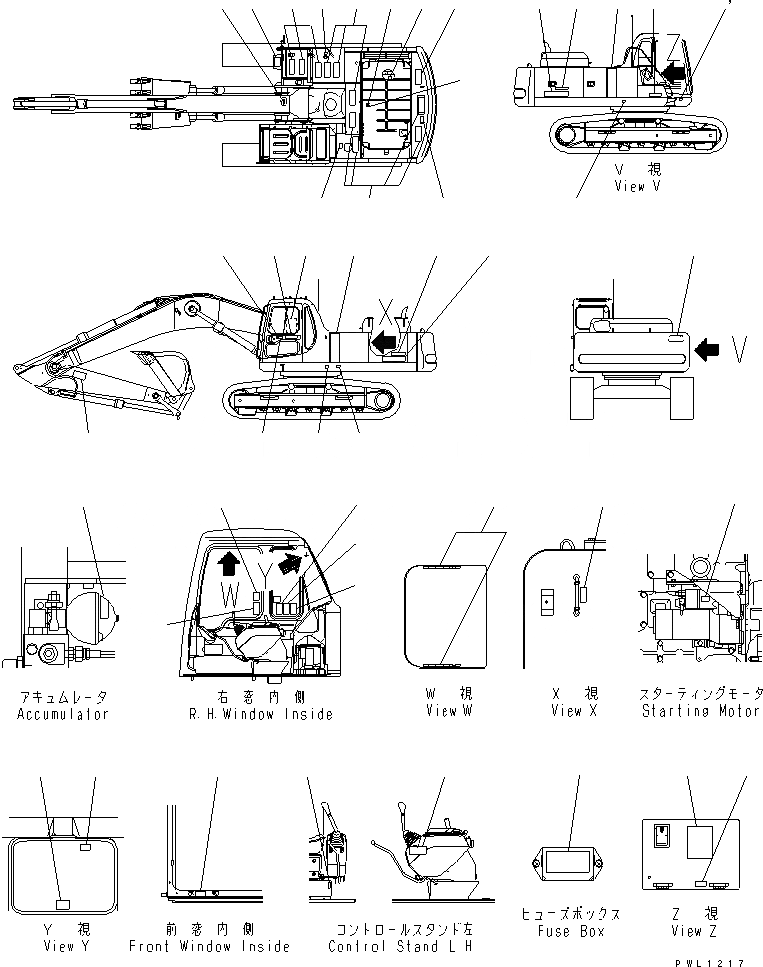 Z

V 視
View V

X

V

W

Y

アキュムレータ
Accumulator

右 窓 内 側
R.H.Window Inside

W 視
View W

X 視
View X

スターティングモータ
Starting Motor

Y 視
View Y

前 窓 内 側
Front Window Inside

コントロールスタンド左
Control Stand L H

ヒューズボックス
Fuse Box

Z 視
View Z

PWL1217