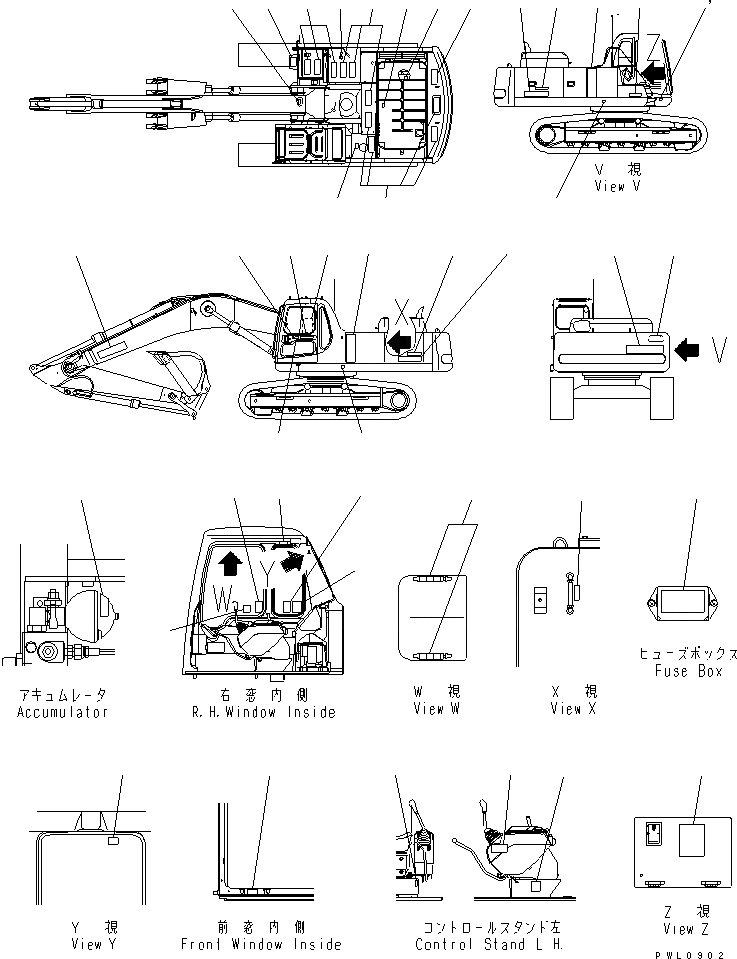 Z

V 視
View V

X

V

W

Y

アキュムレータ
Accumulator

右 窓 内 側
R.H.Window Inside

W 視
View W

X 視
View X

ヒューズボックス
Fuse Box

Y 視
View Y

前 窓 内 側
Front Window Inside

コントロールスタンド左
Control Stand L.H.

Z 視
View Z

PWL0902