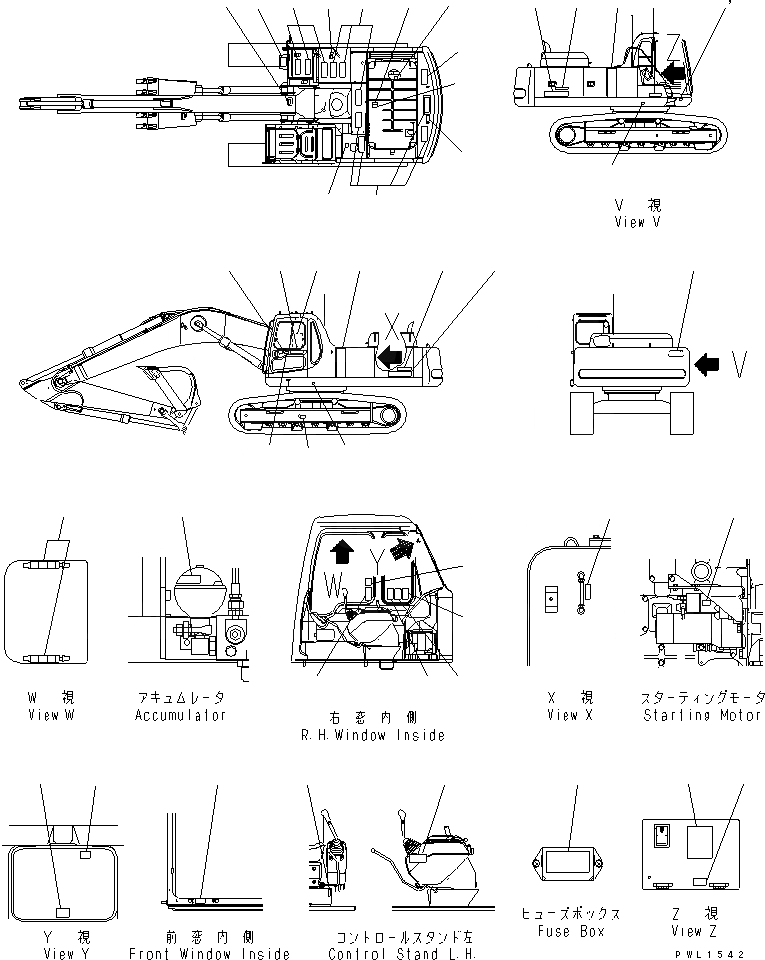 Z

V 視
View V

X

V

W Y

W 視
View W

アキュムレータ
Accumulator

右 窓 内 側
R.H.Window Inside

X 視
View X

スターティングモータ
Starting Motor

Y 視
View Y

前 窓 内 側
Front Window Inside

コントロールスタンド左
Control Stand L.H.

ヒューズボックス
Fuse Box

Z 視
View Z

PWL1542