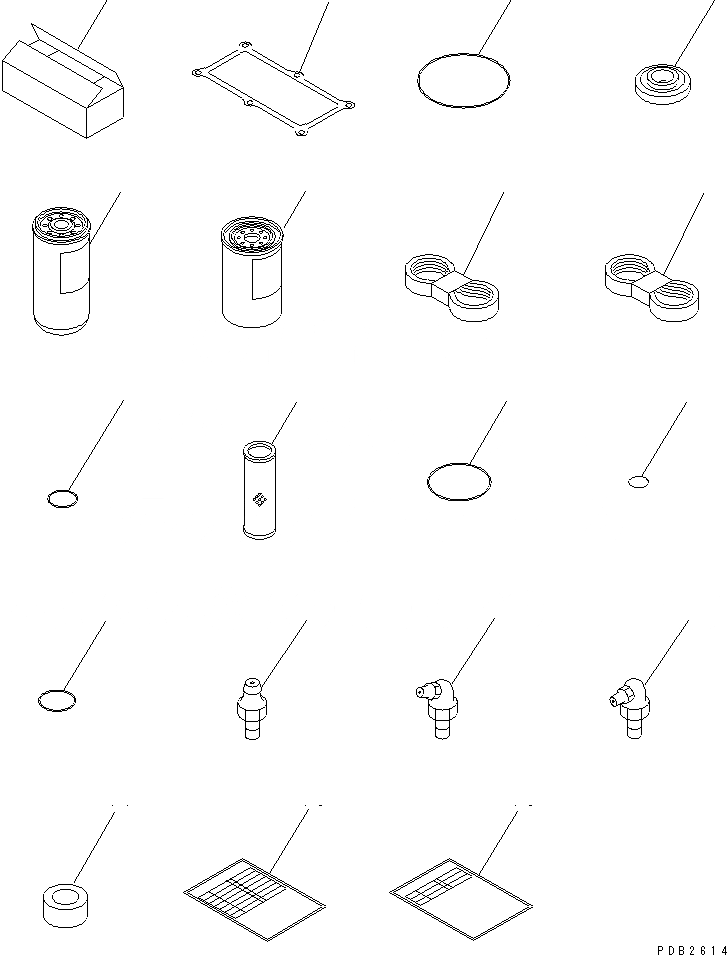 PDB2814