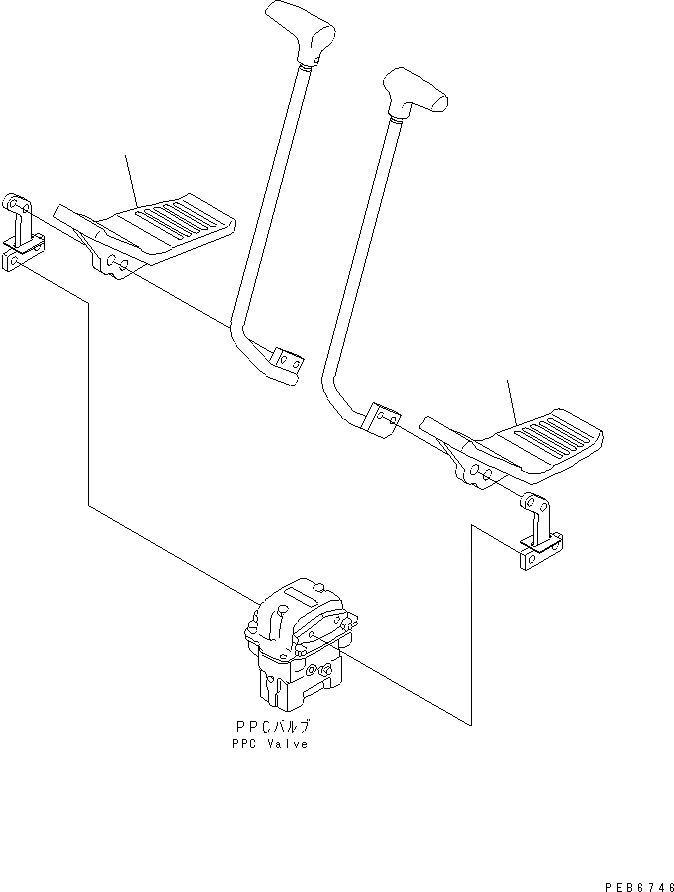 PPCバルブ
PPC Valve

PEB6746