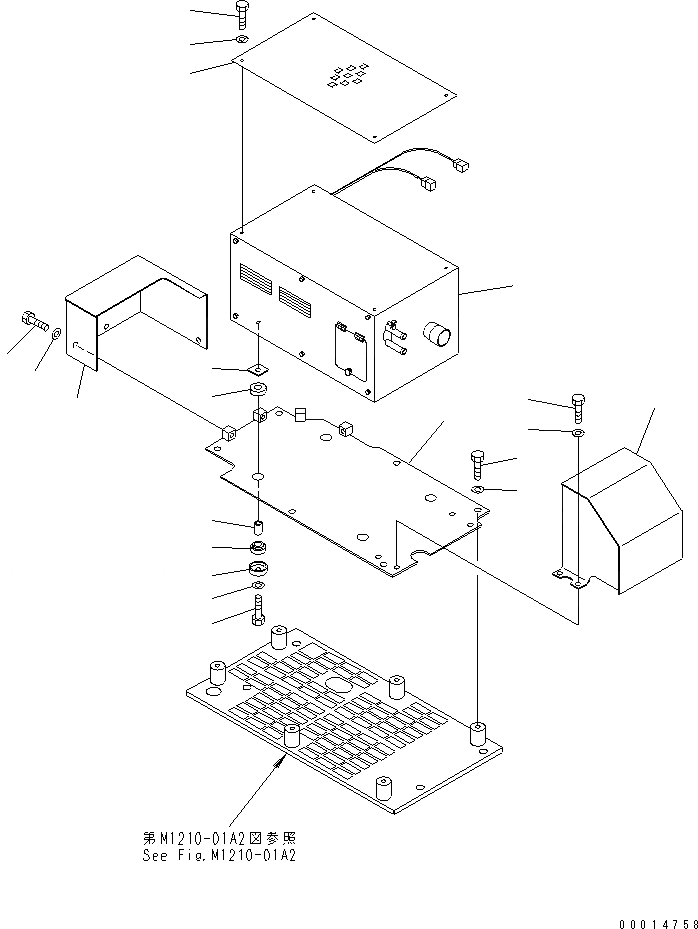 第M1210-01A2図参照
See Fig.M1210-01A2

00014758