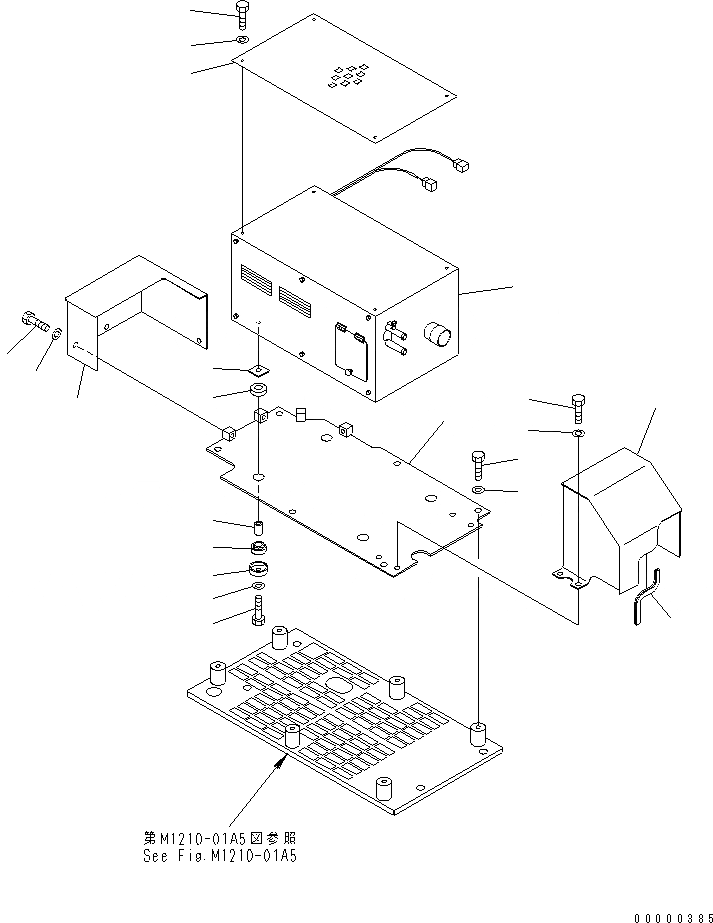 第M1210-01A5図参照
See Fig.M1210-01A5

00000385