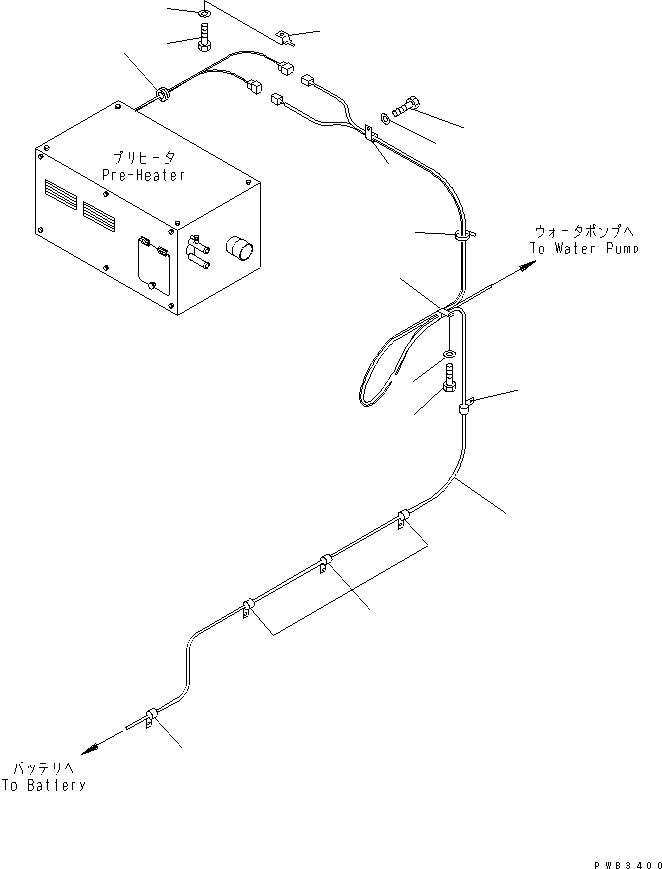 プリヒータ
Pre-Heater

ウォータポンプへ
To Water Pump

バッテリへ
To Battery

PWB3400