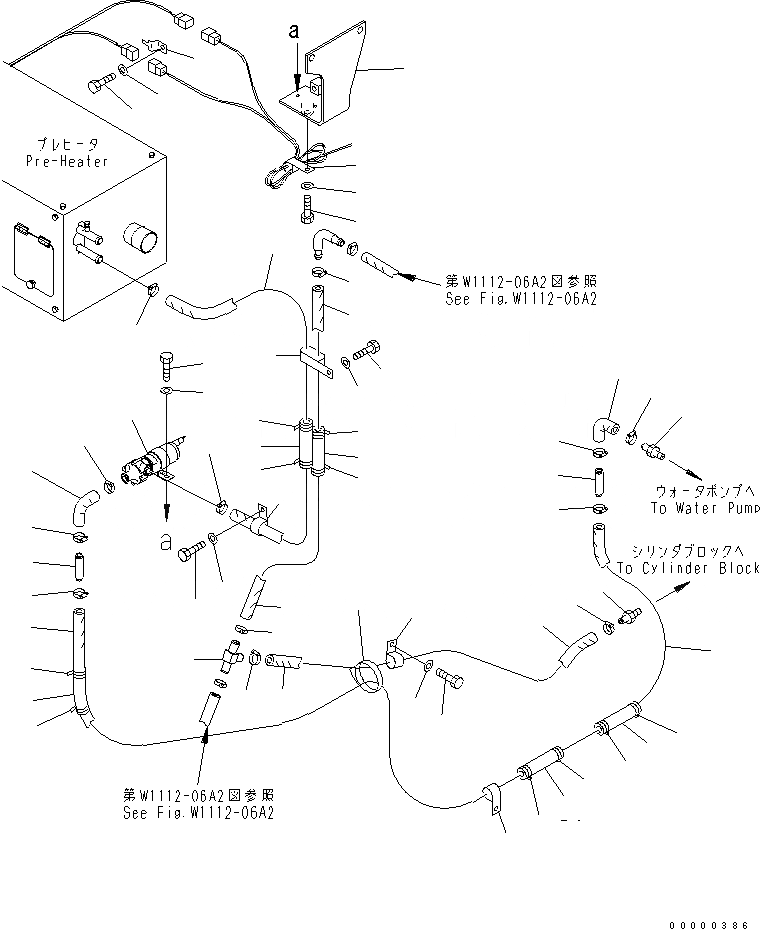 a

プレヒータ
Pre-Heater

第W1112-06A2図参照
See Fig.W1112-06A2

a

ウォータポンプへ
To Water Pump

シリンダブロックへ
To Cylinder Block

第W1112-06A2図参照
See Fig.W1112-06A2

00000386