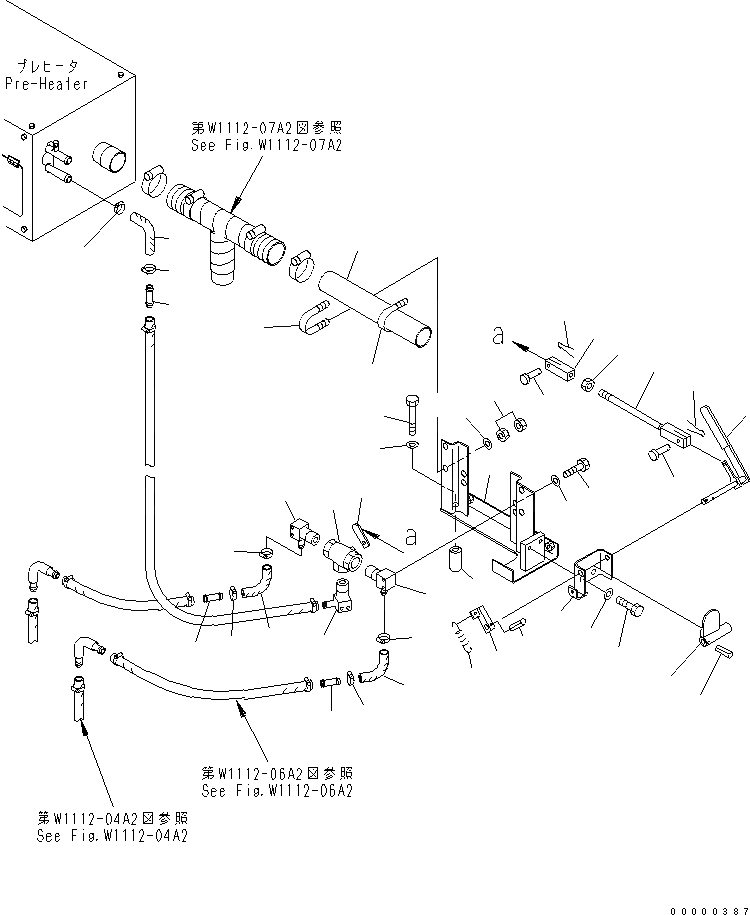 プレヒータ
Pre-Heater

第W1112-07A2図参照
See Fig.W1112-07A2

a

a

第W1112-06A2図参照
See Fig.W1112-06A2

第W1112-04A2図参照
See Fig.W1112-04A2

00000387