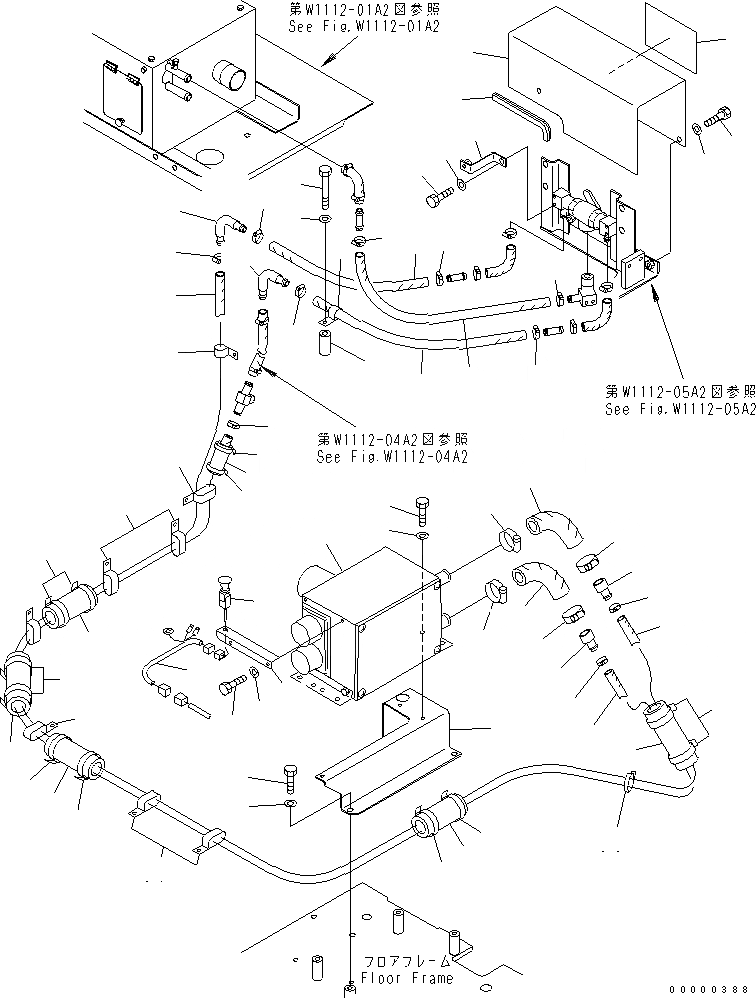 第W1112-01A2図参照
See Fig.W1112-01A2

第W1112-05A2図参照
See Fig.W1112-05A2

第W1112-04A2図参照
See Fig.W1112-04A2

フロアフレーム
Floor Frame

00000388