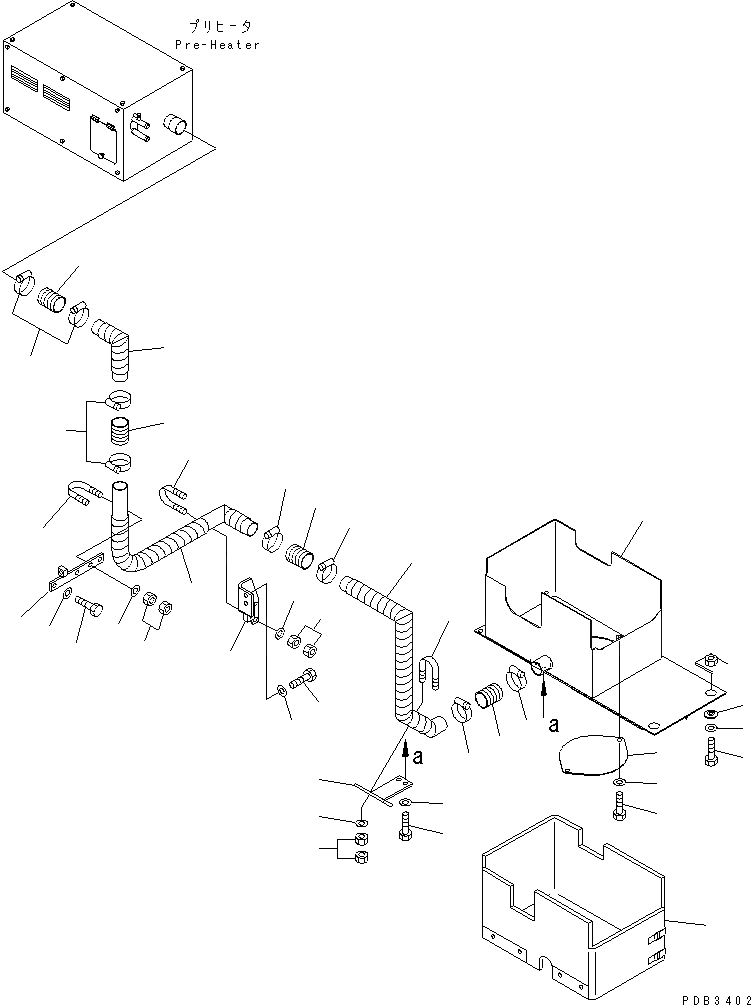 プリヒータ
Pre-Heater

a

a

PDB3402