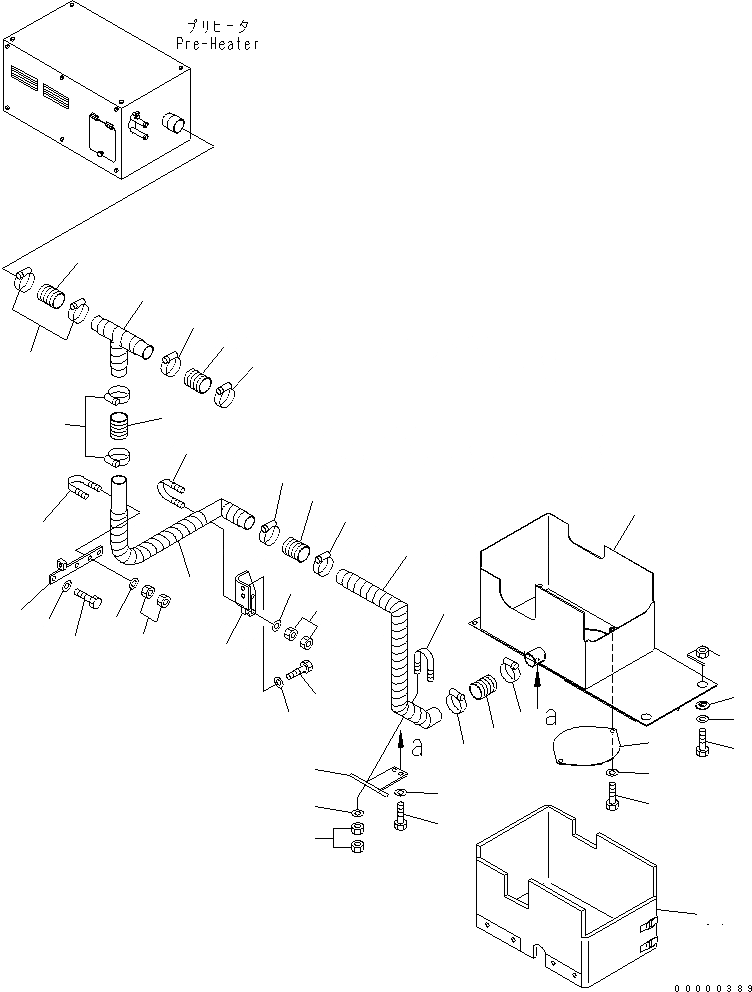 プリヒータ
Pre-Heater

a

a

00000389