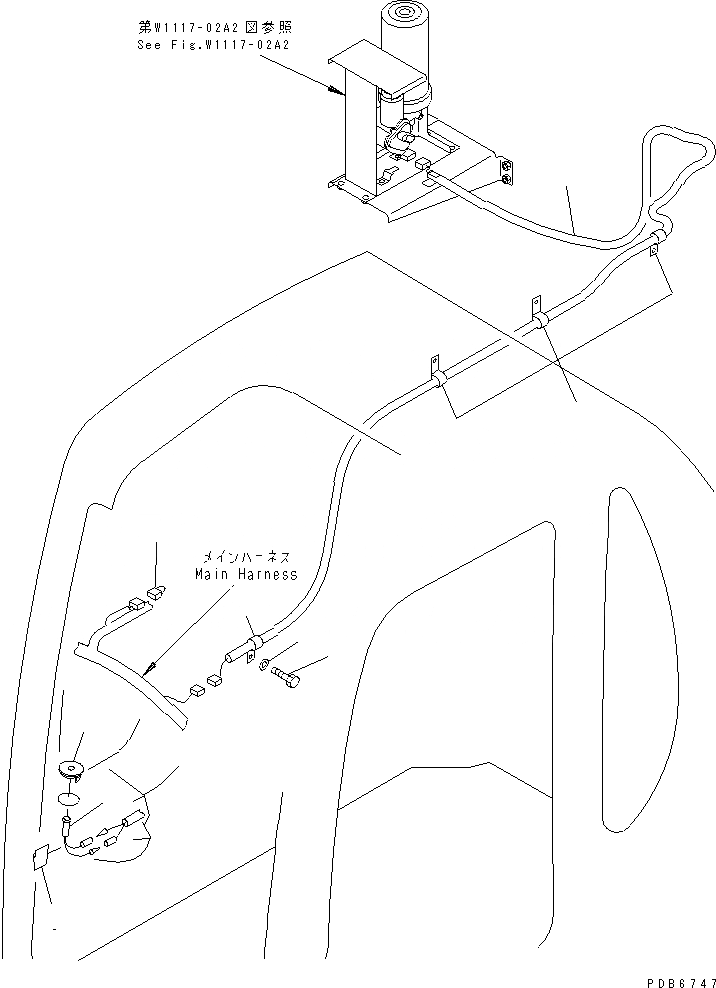 第W1117-02A2図参照
See Fig.W1117-02A2

メインハーネス
Main Harness

PDB6747