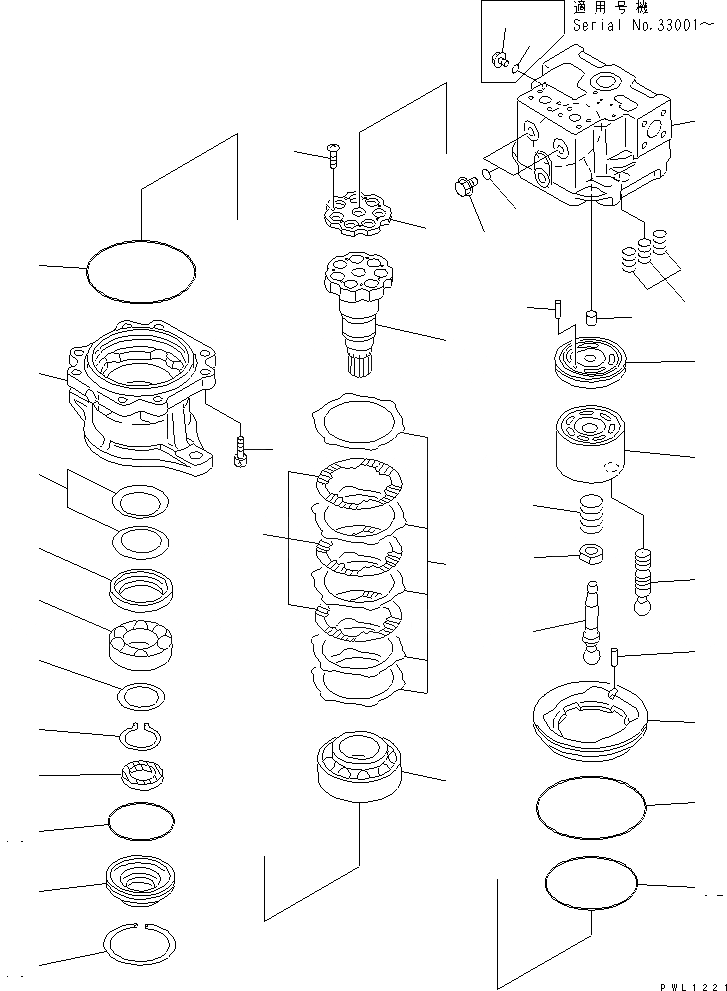 適用号機
Serial No.33001～

PWL1221