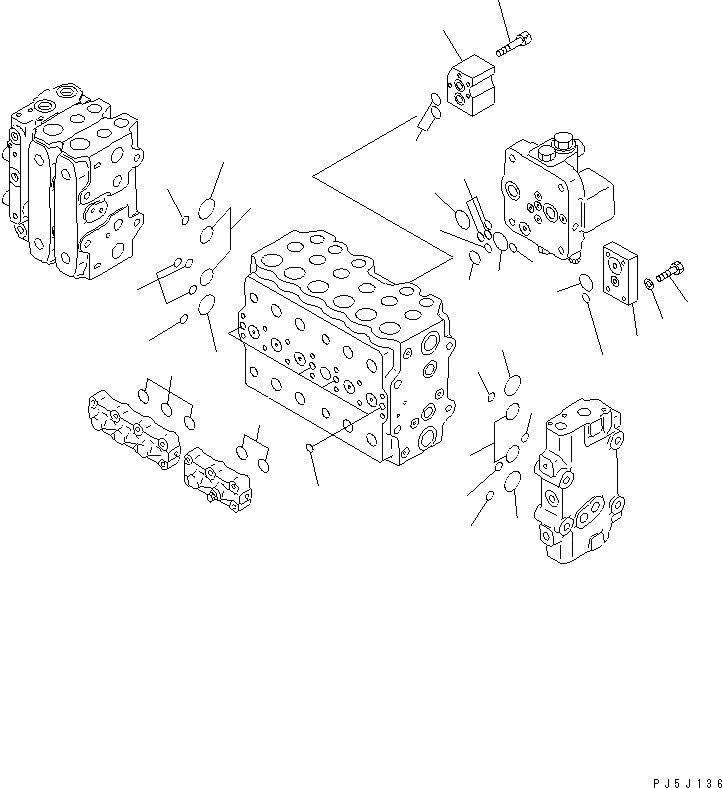 PJ5J136