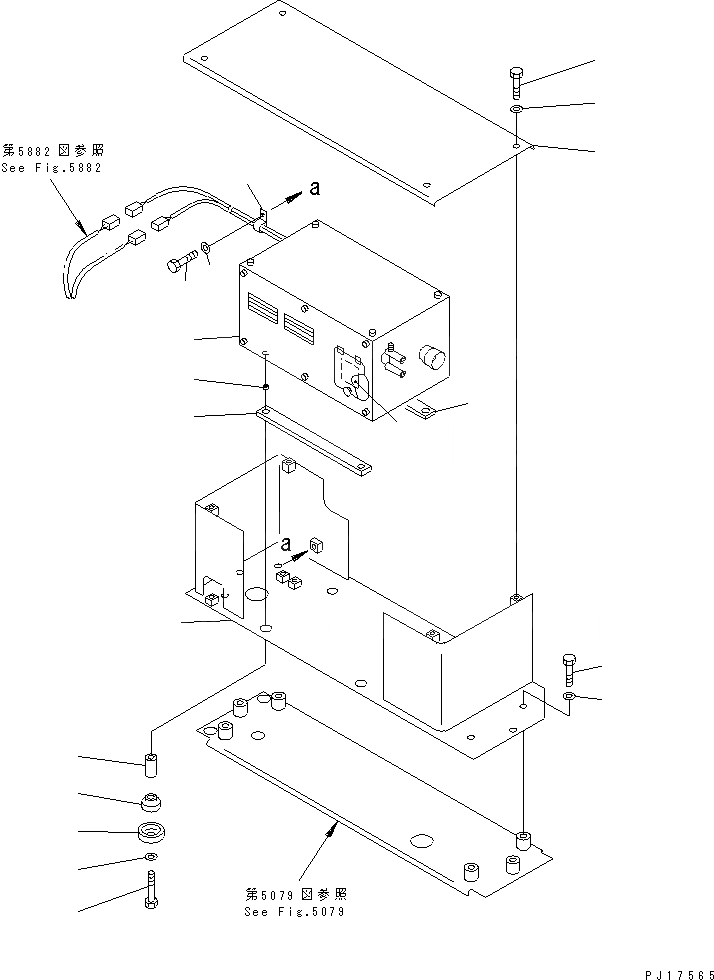 第5882図参照
See Fig.5882

a

a

第5079図参照
See Fig.5079

PJ17565