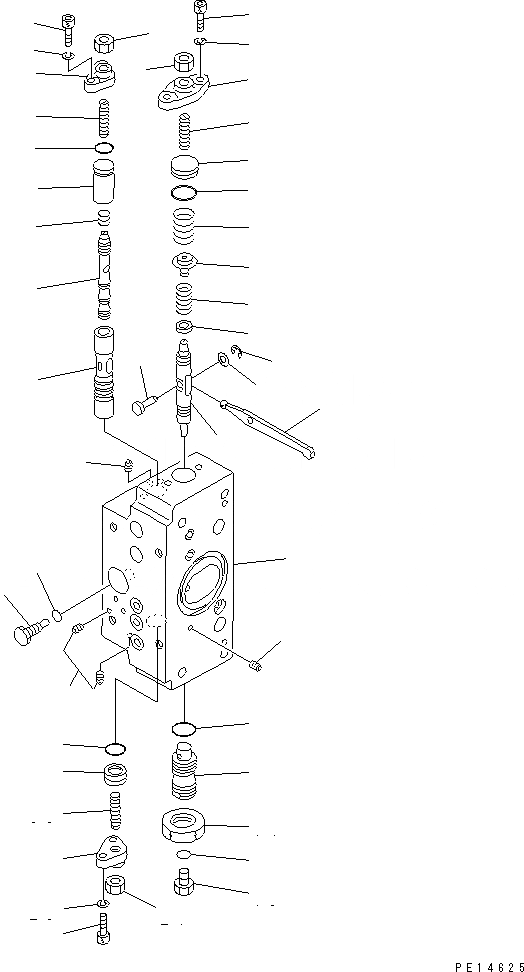 PE14625