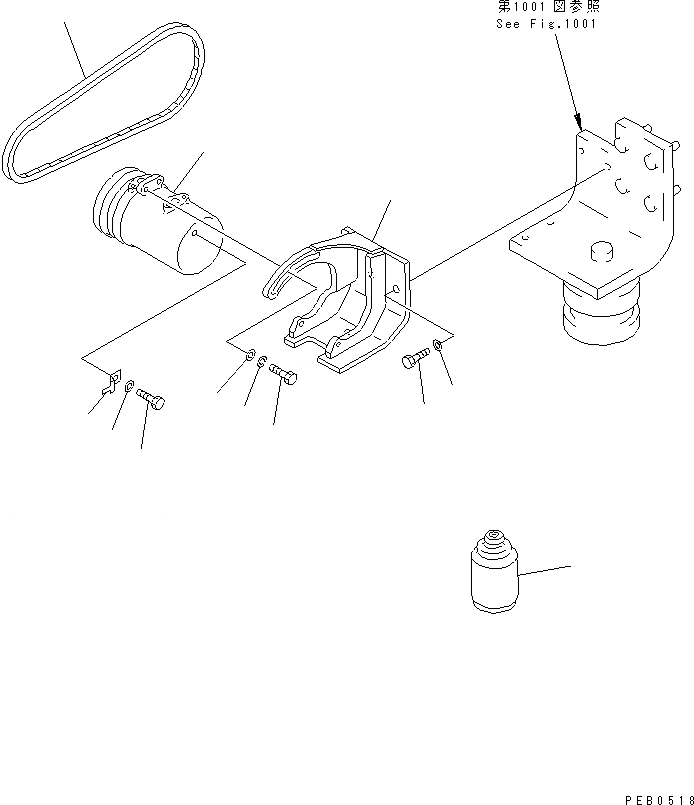 第1001図参照
See Fig.1001

PEB0518