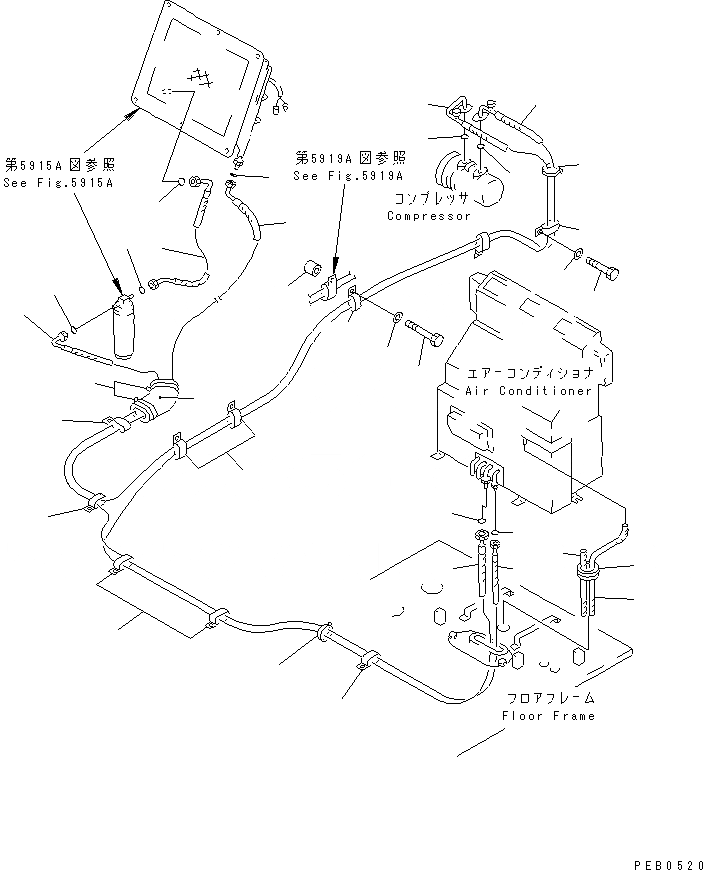 第5915A図参照
See Fig.5915A

第5919A図参照
See Fig.5919A

コンプレッサ
Compressor

エアーコンディショナ
Air Conditioner

フロアフレーム
Floor Frame

PEB0520