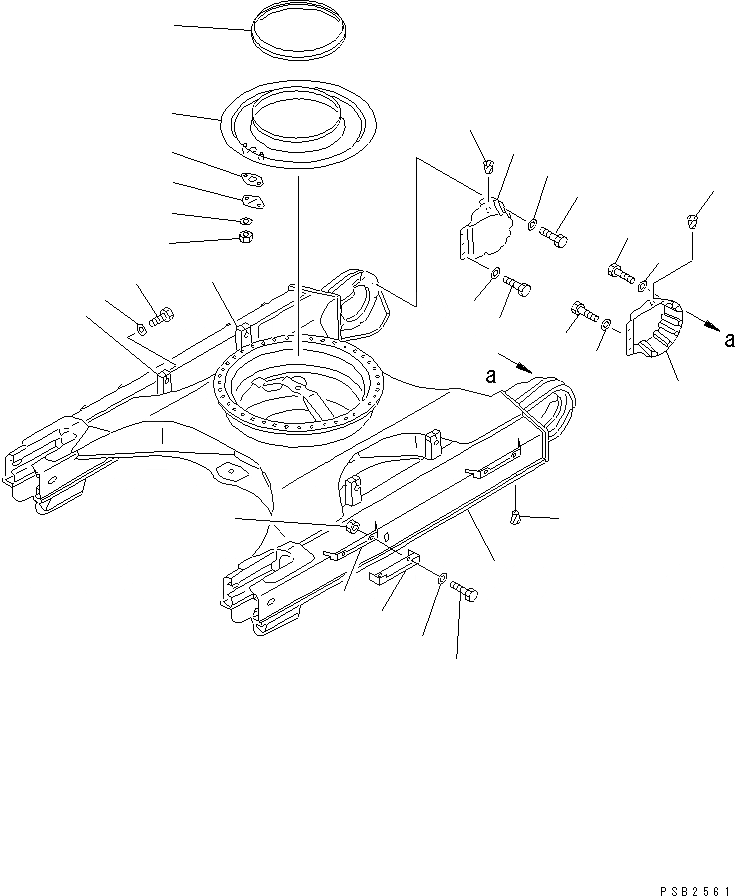 a
a
PSB2561