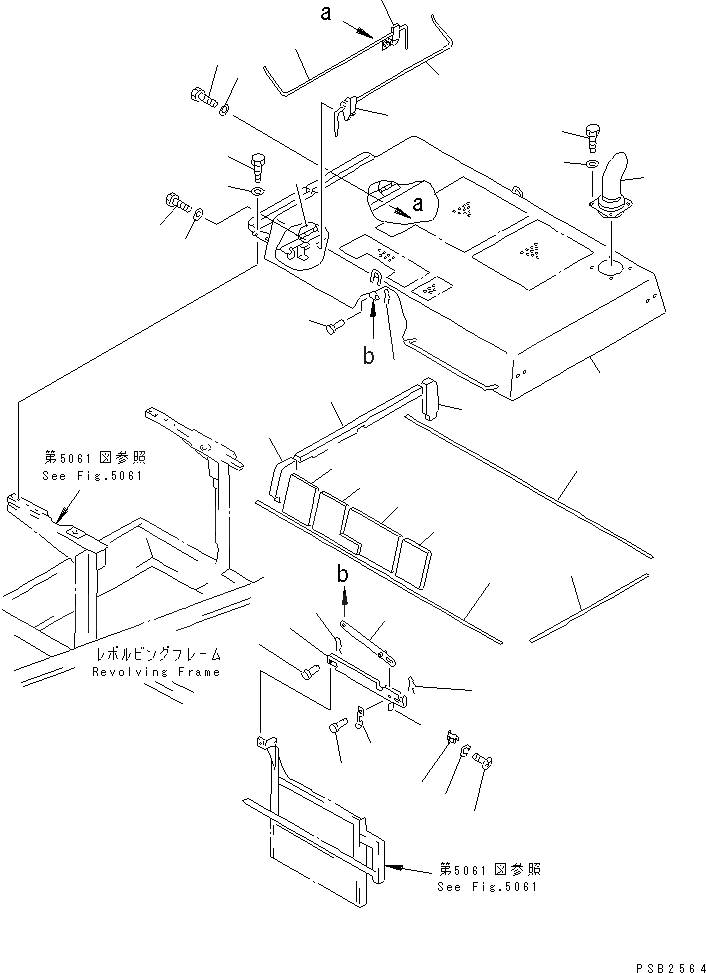 a

a

b

第5061図参照
See Fig.5061

b

レボルビングフレーム
Revolving Frame

第5061図参照
See Fig.5061

PSB2564