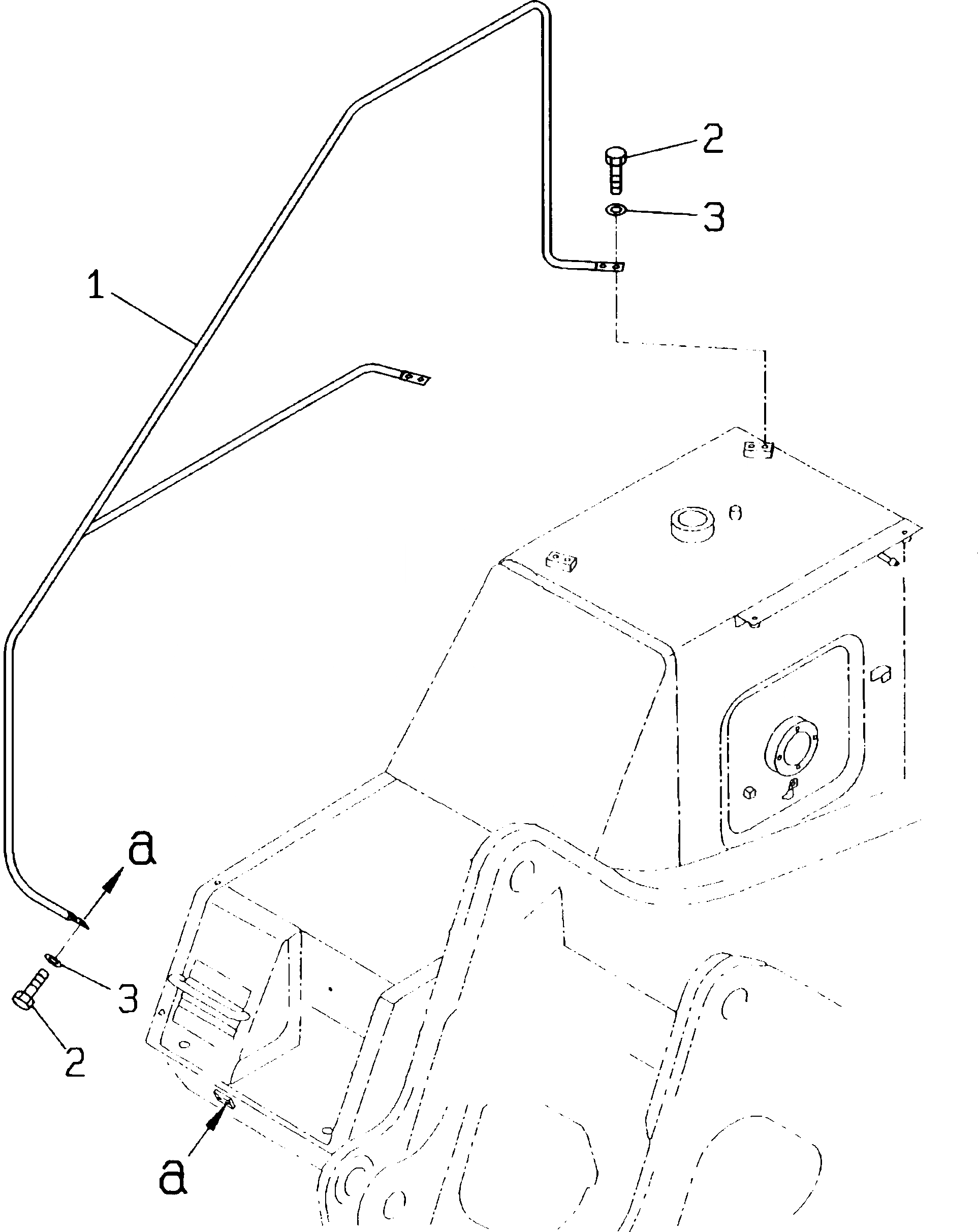 2
3
1
a
3
2
a