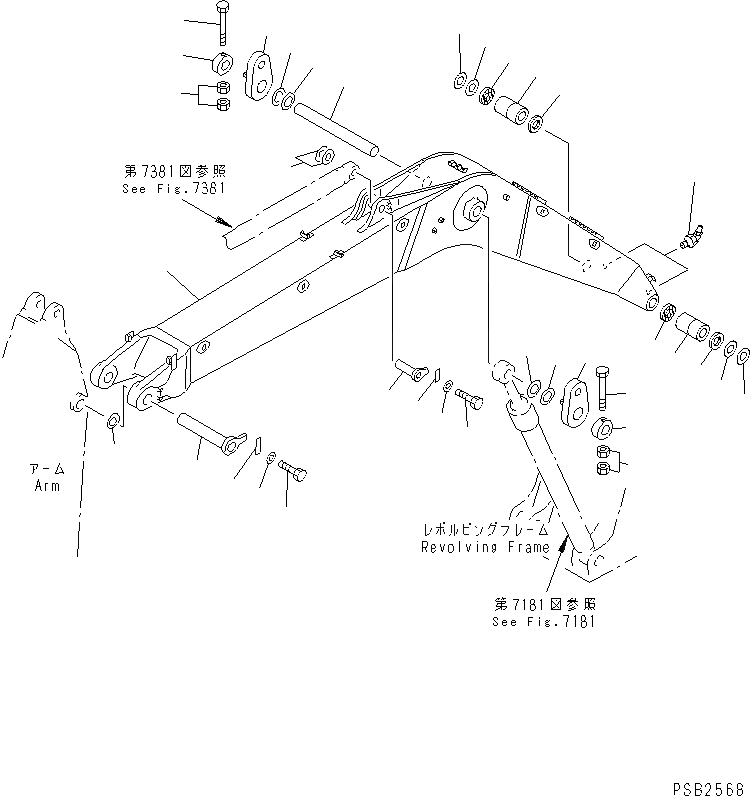 第7381図参照
See Fig.7381

アーム
Arm

レボルビングフレーム
Revolving Frame

第7181図参照
See Fig.7181

PSB2568