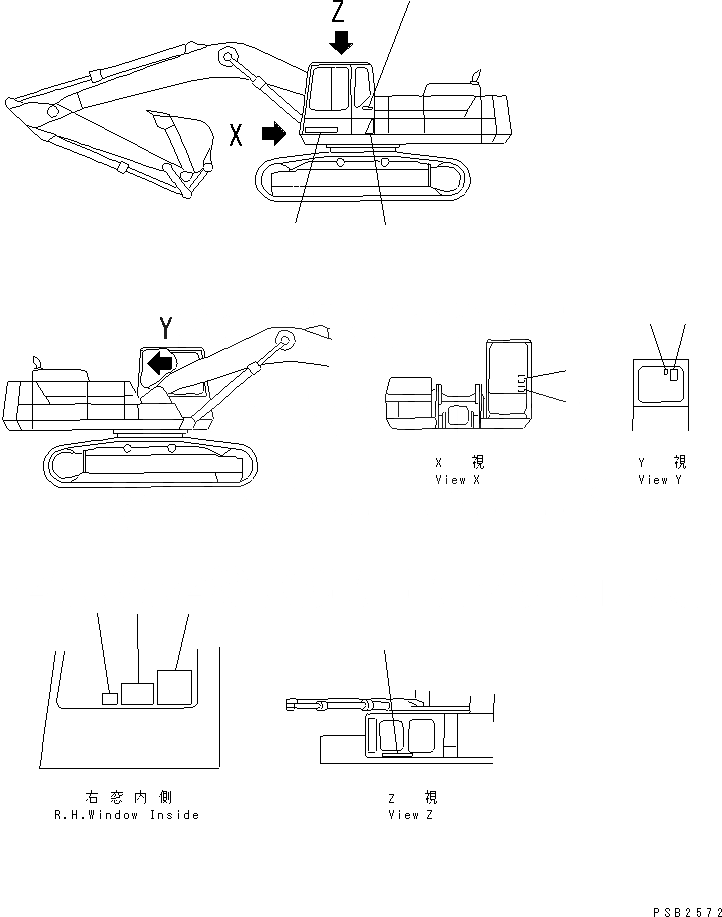 Z

X

Y

X 視
View X

Y 視
View Y

右窓内側
R.H.Window Inside

Z 視
View Z

PSB2572