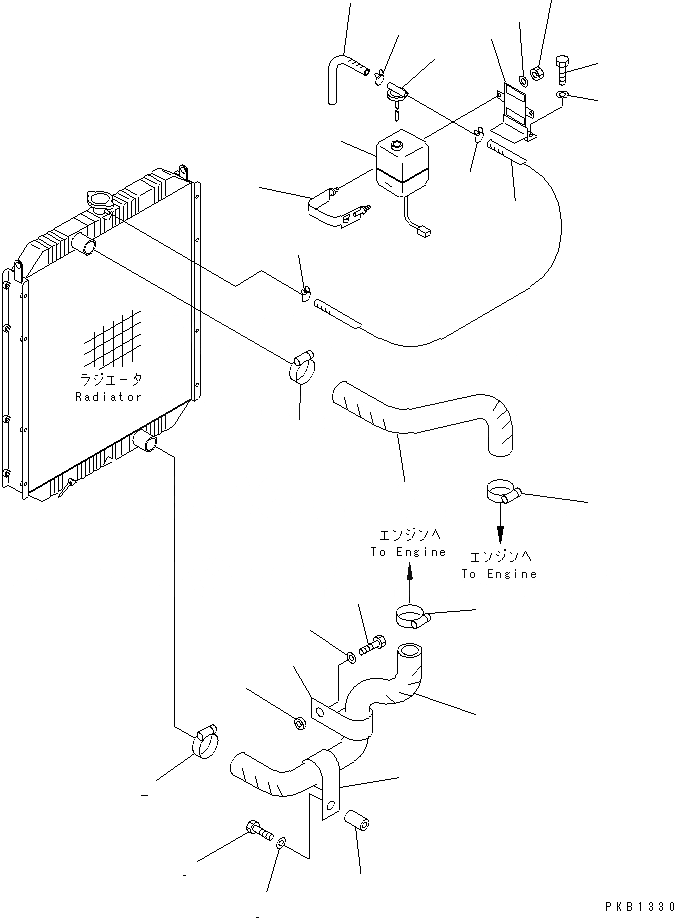 ラジエータ
Radiator

エンジンへ
To Engine

エンジンへ
To Engine

PKB1330