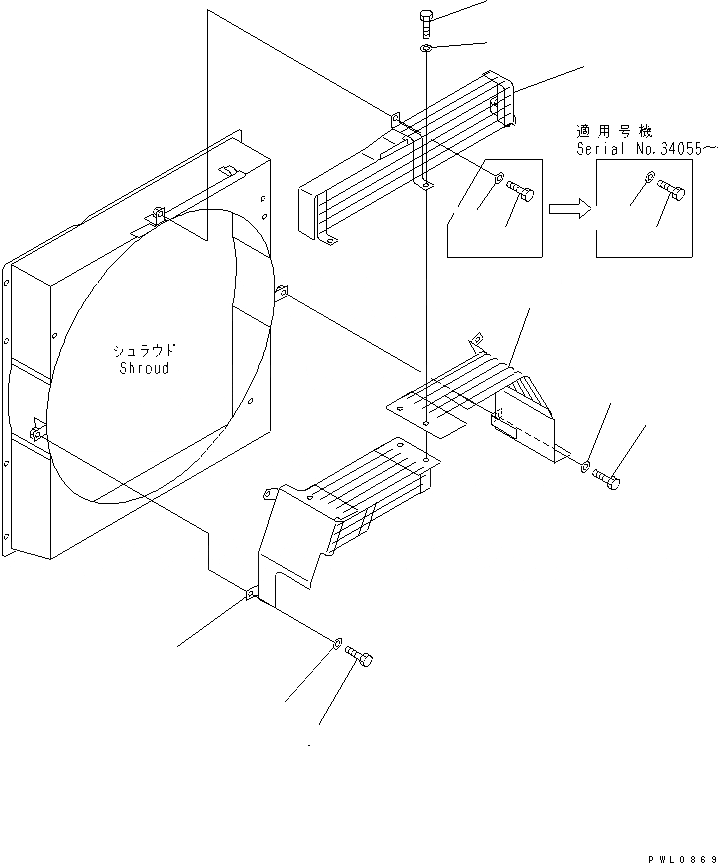 適用号機
Serial No.34055~

シュラウド
Shroud

PWL0869