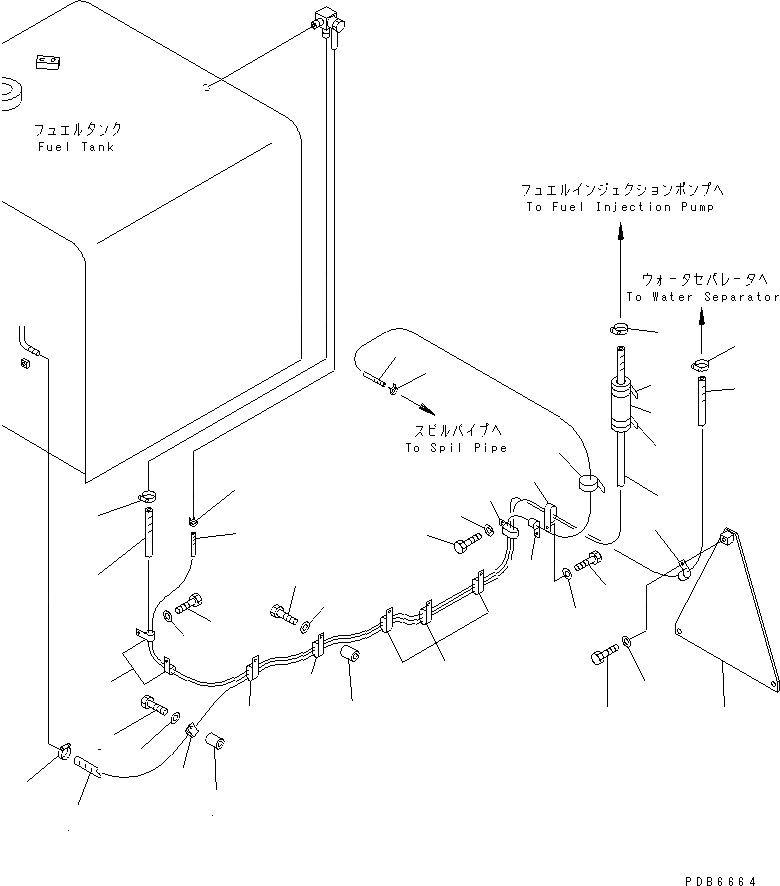 フュエルタンク
Fuel Tank

フュエルインジェクションポンプへ
To Fuel Injection Pump

ウォータセパレータへ
To Water Separator

スピルパイプへ
To Spil Pipe

PDB6664