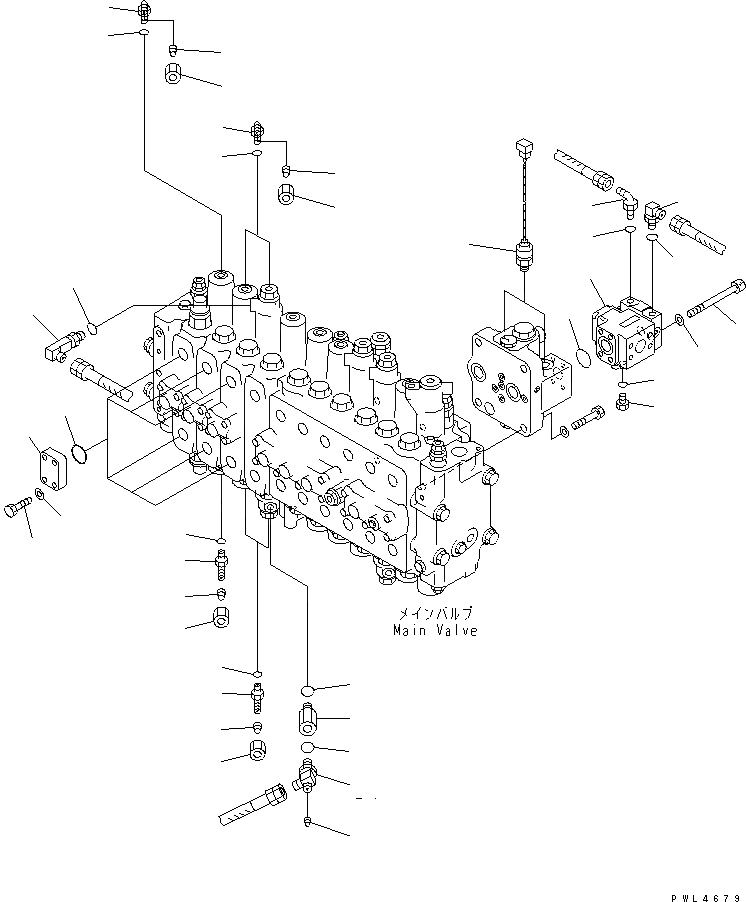 メインバルブ
Main Valve

PWL4679