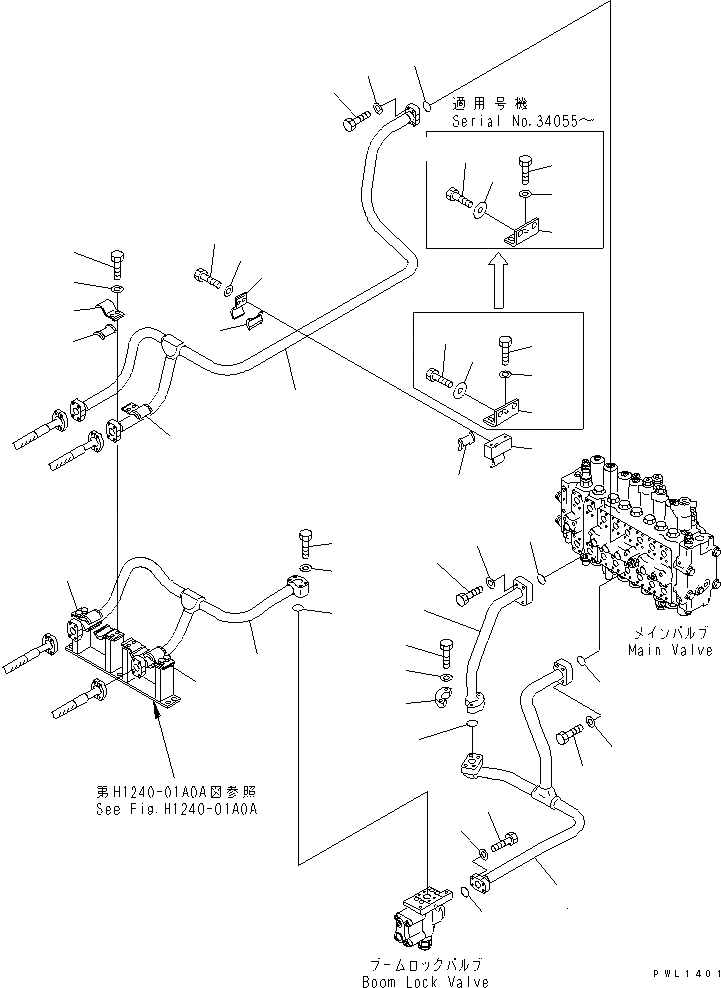 適用号機
Serial No.34055~

メインバルブ
Main Valve

第H1240-01A0A図参照
See Fig.H1240-01A0A

ブームロックバルブ
Boom Lock Valve

PWL1401