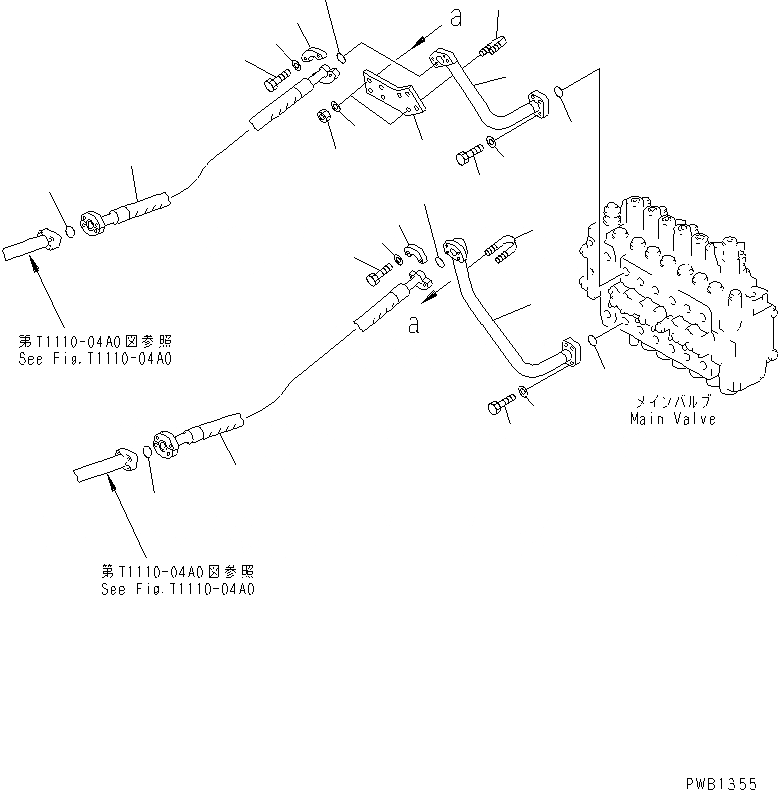 a

第T1110-04A0図参照
See Fig.T1110-04A0

a

メインバルブ
Main Valve

第T1110-04A0図参照
See Fig.T1110-04A0

PWB1355