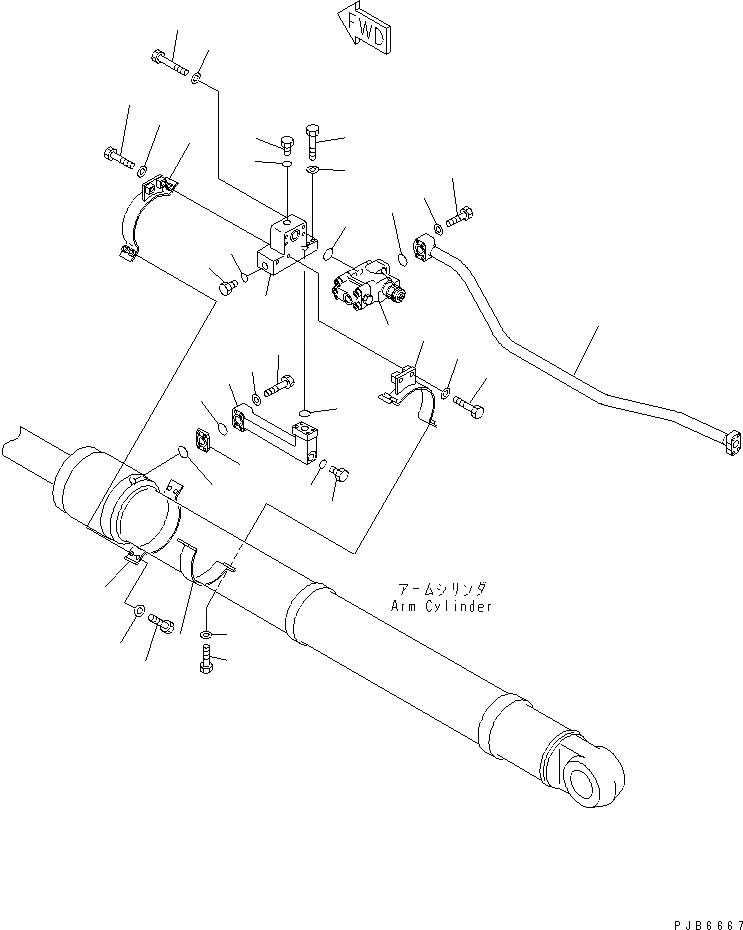 FWD

アームシリンダ
Arm Cylinder

PJB6667