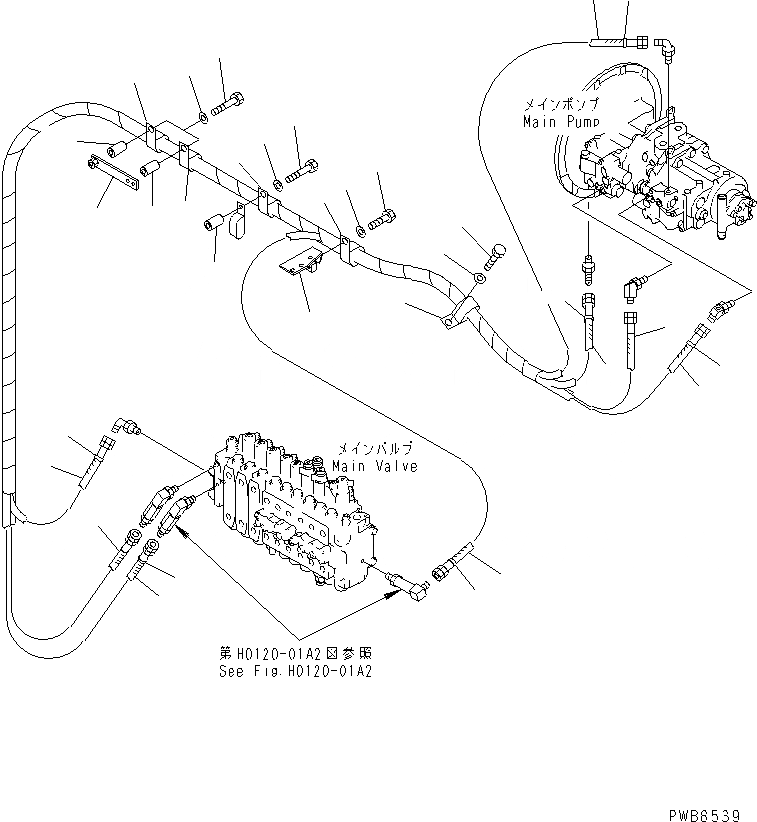 メインポンプ
Main Pump

メインバルブ
Main Valve

第H0120-01A2図参照
See Fig.H0120-01A2

PWB6539