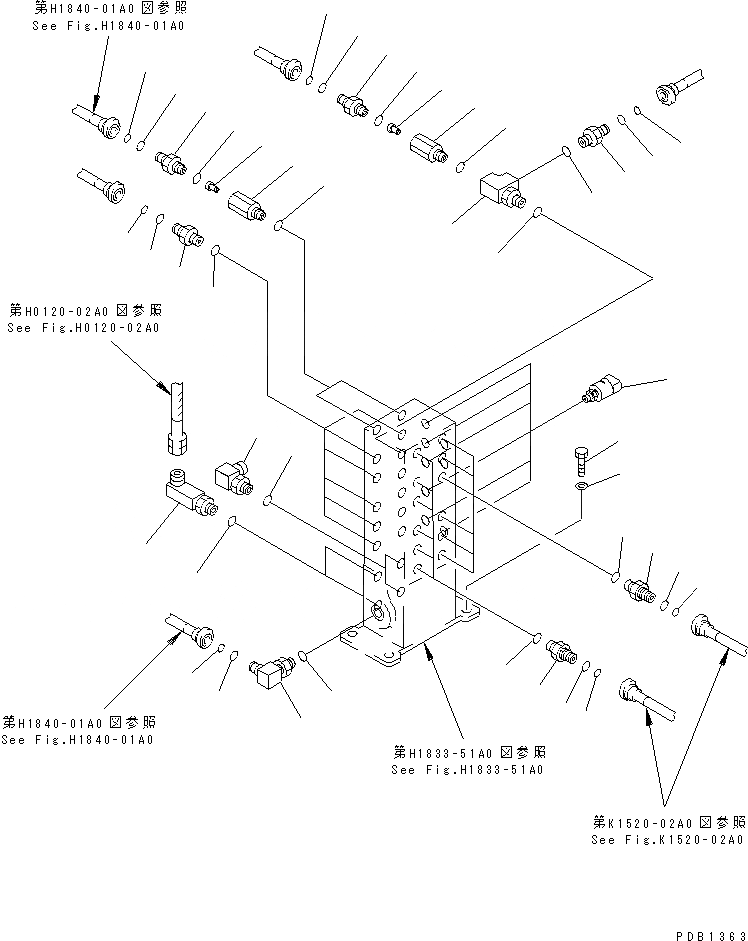 第H1840-01A0図参照
See Fig.H1840-01A0

第H0120-02A0図参照
See Fig.H0120-02A0

第H1840-01A0図参照
See Fig.H1840-01A0

第H1833-51A0図参照
See Fig.H1833-51A0

第K1520-02A0図参照
See Fig.K1520-02A0

PDB1363