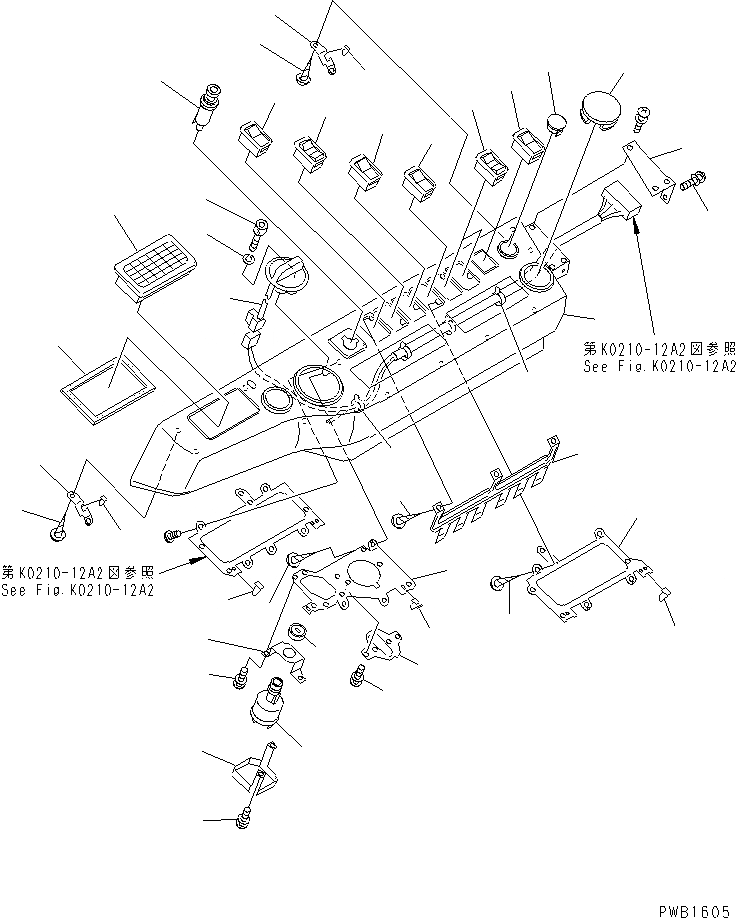 第K0210-12A2図参照
See Fig.K0210-12A2

第K0210-12A2図参照
See Fig.K0210-12A2

PWB1605