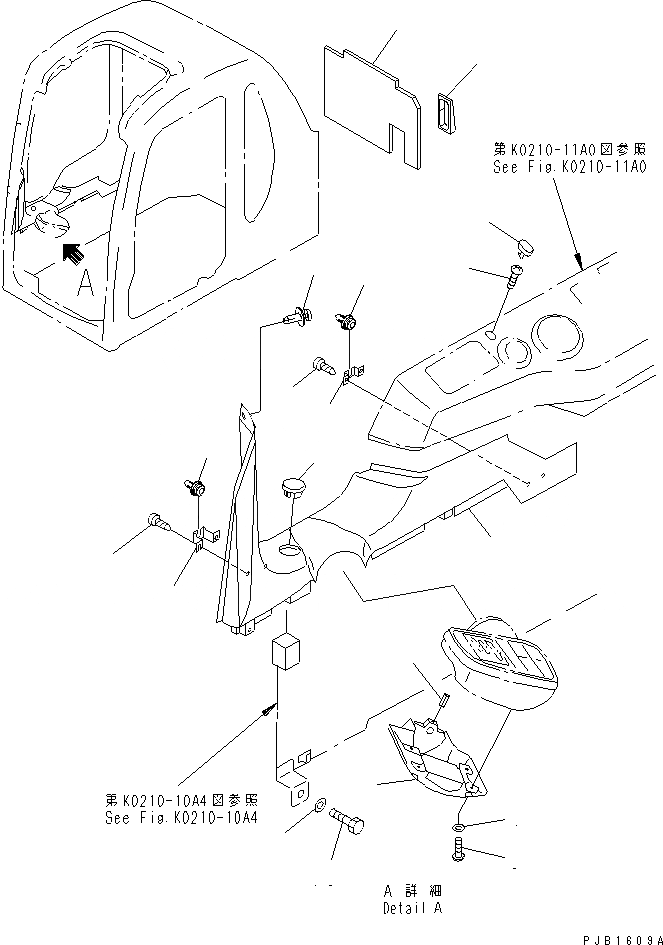 第K0210-11A0図参照
See Fig.K0210-11A0

A

第K0210-10A4図参照
See Fig.K0210-10A4

A 詳細
Detail A

PJB1609A