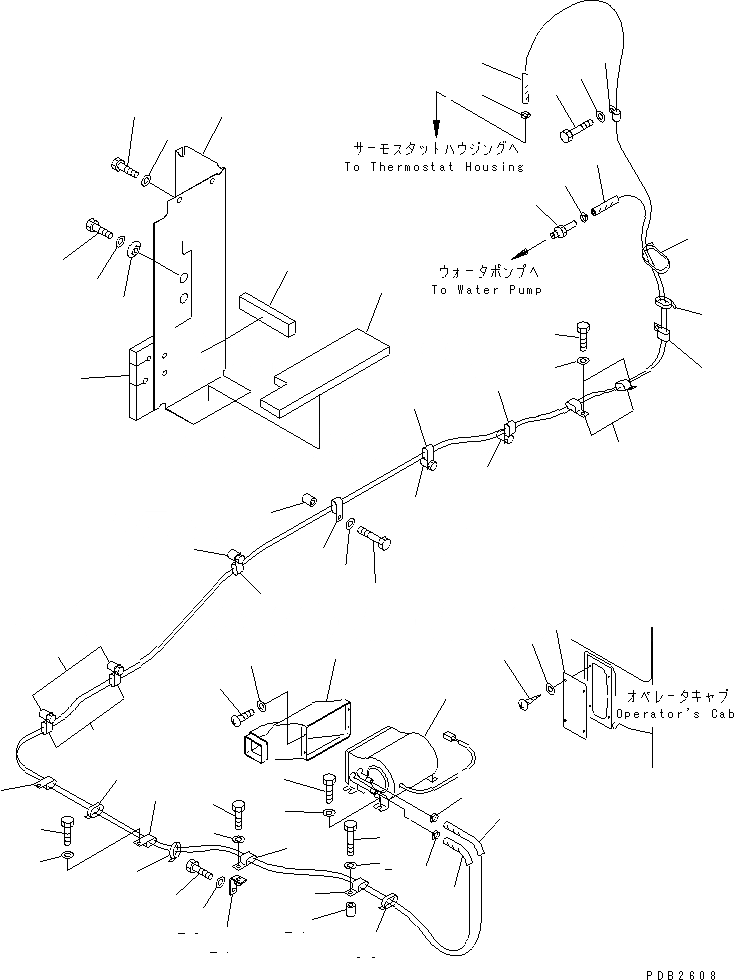 サーモスタットハウジングへ
To Thermostat Housing

ウォータポンプへ
To Water Pump

オペレータキャブ
Operator's Cab

PDB2608