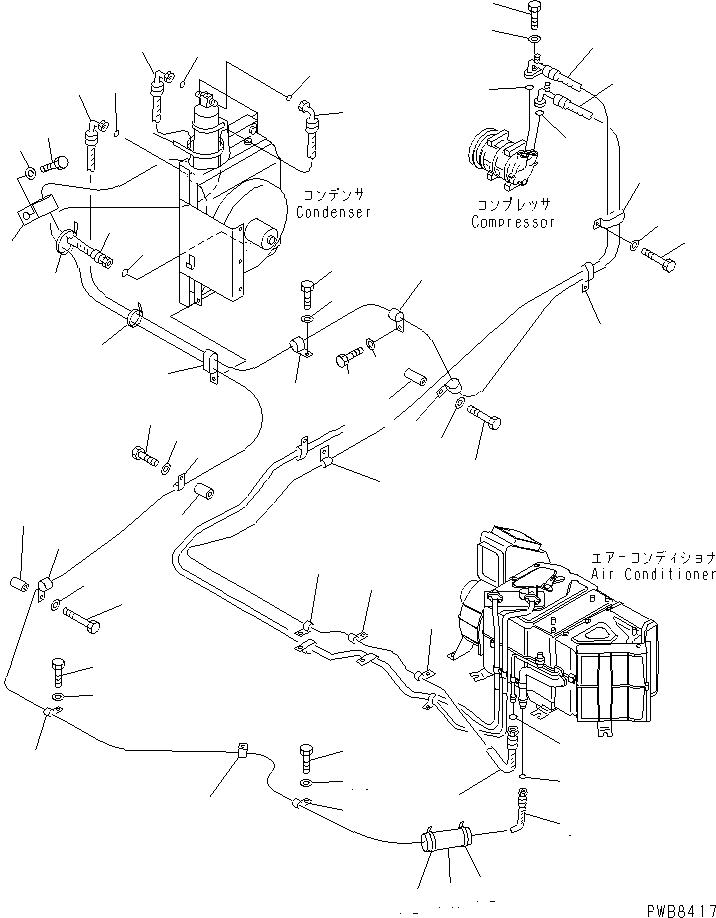 コンデンサ
Condenser

コンプレッサ
Compressor

エアーコンディショナ
Air Conditioner

PWB8417