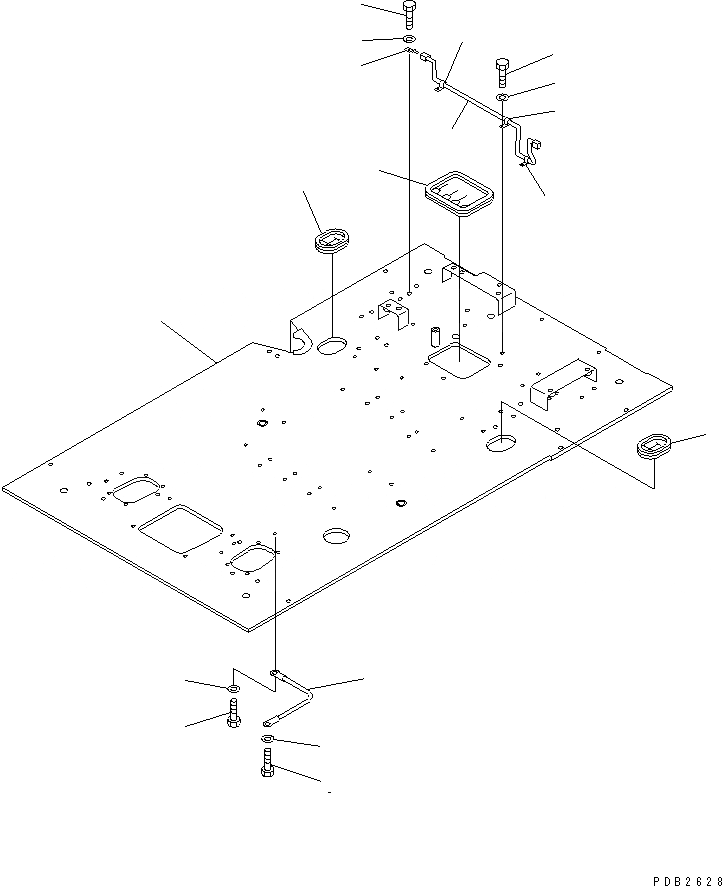 PDB2628